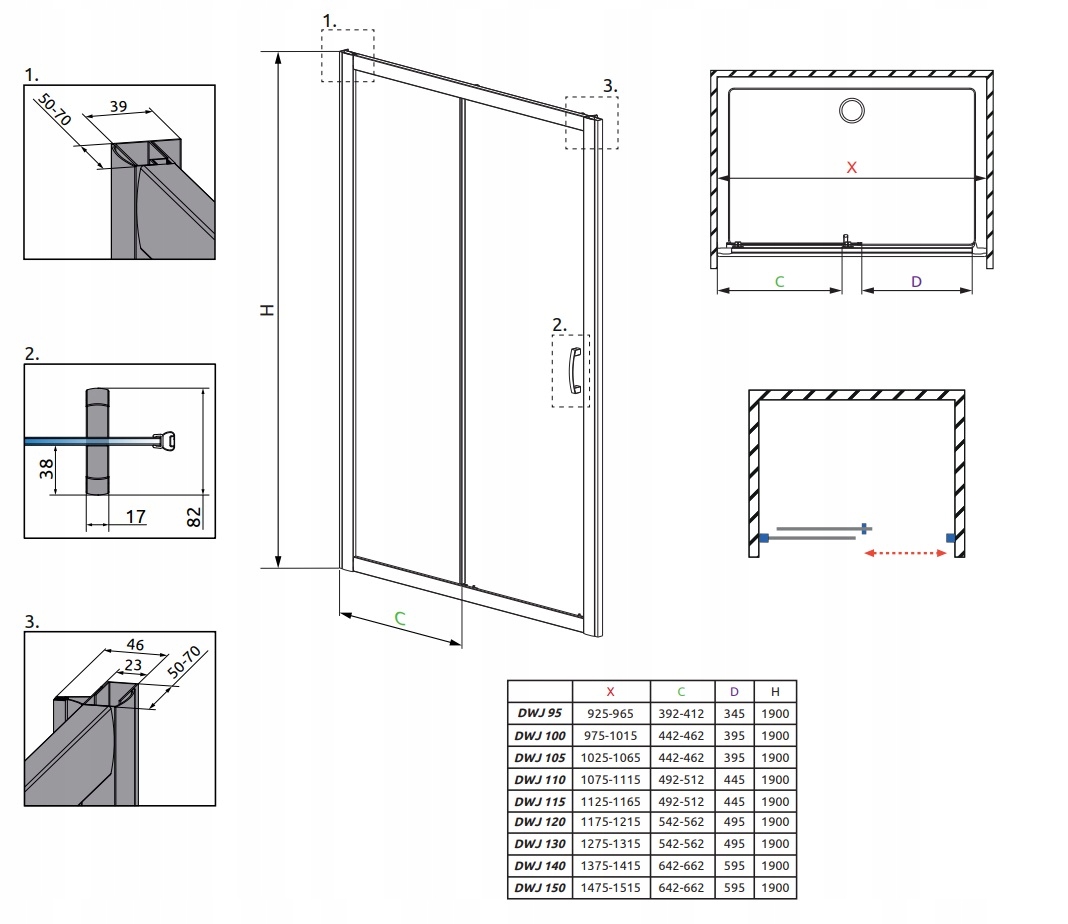 1.

50-70

39

2.

38

17

82

3.

46

23

50-70

1.

3.

H

2.

C

X

C

D

|  | X | C | D | H |
|---|---|---|---|---|
| DWJ 95 | 925-965 | 392-412 | 345 | 1900 |
| DWJ 100 | 975-1015 | 442-462 | 395 | 1900 |
| DWJ 105 | 1025-1065 | 442-462 | 395 | 1900 |
| DWJ 110 | 1075-1115 | 492-512 | 445 | 1900 |
| DWJ 115 | 1125-1165 | 492-512 | 445 | 1900 |
| DWJ 120 | 1175-1215 | 542-562 | 495 | 1900 |
| DWJ 130 | 1275-1315 | 542-562 | 495 | 1900 |
| DWJ 140 | 1375-1415 | 642-662 | 595 | 1900 |
| DWJ 150 | 1475-1515 | 642-662 | 595 | 1900 |