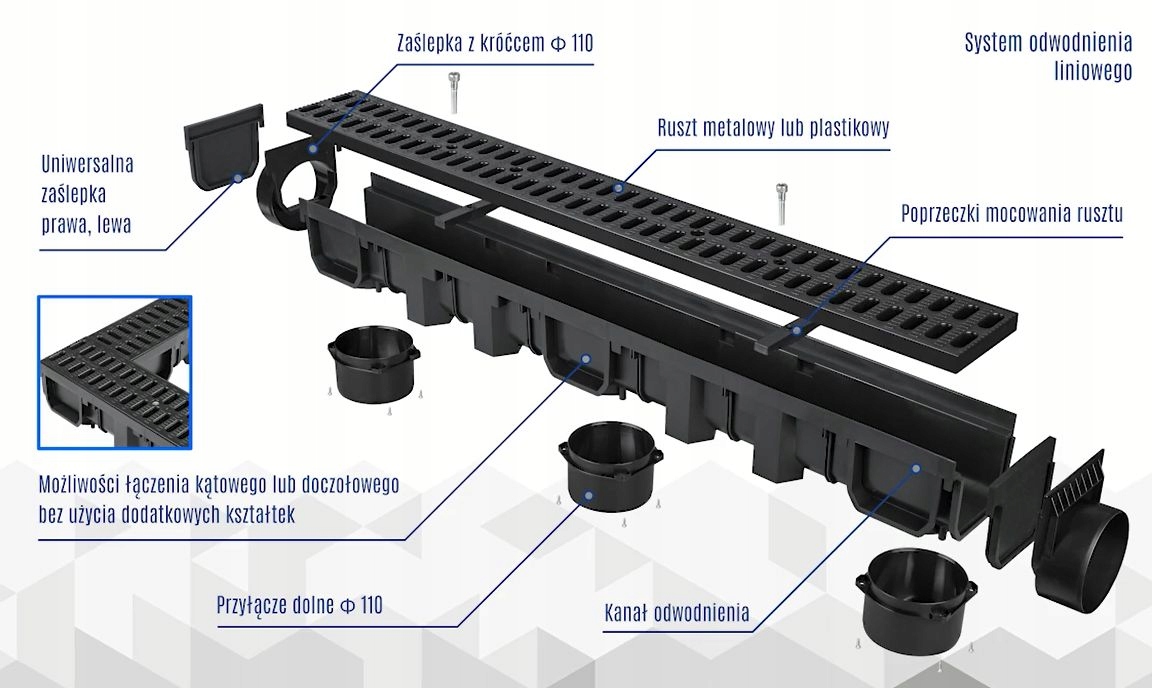 Zaślepka z króćcem Φ 110

System odwodnienia liniowego

Uniwersalna zaślepka prawa, lewa

Ruszt metalowy lub plastikowy

Poprzeczki mocowania rusztu

Możliwości łączenia kątowego lub doczołowego bez użycia dodatkowych kształtek

Przyłącze dolne Φ 110

Kanał odwodnienia