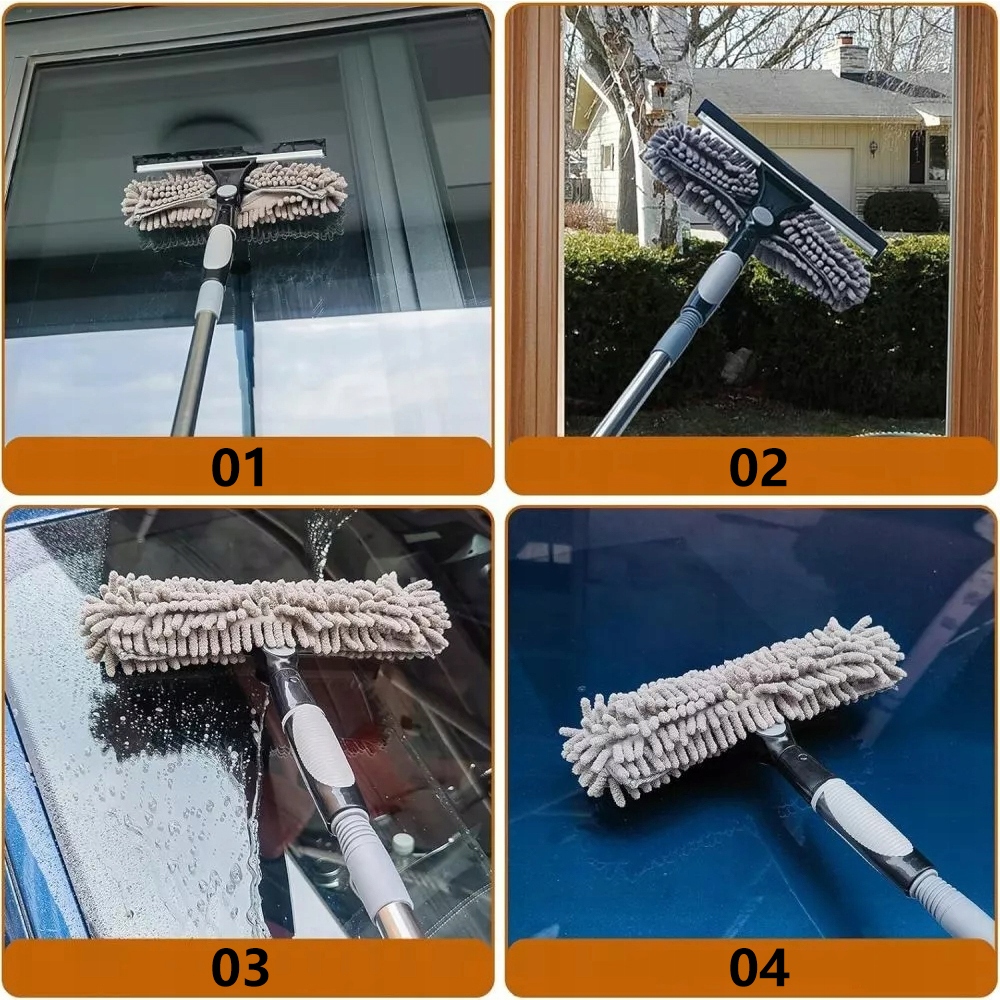 01

02

03

04