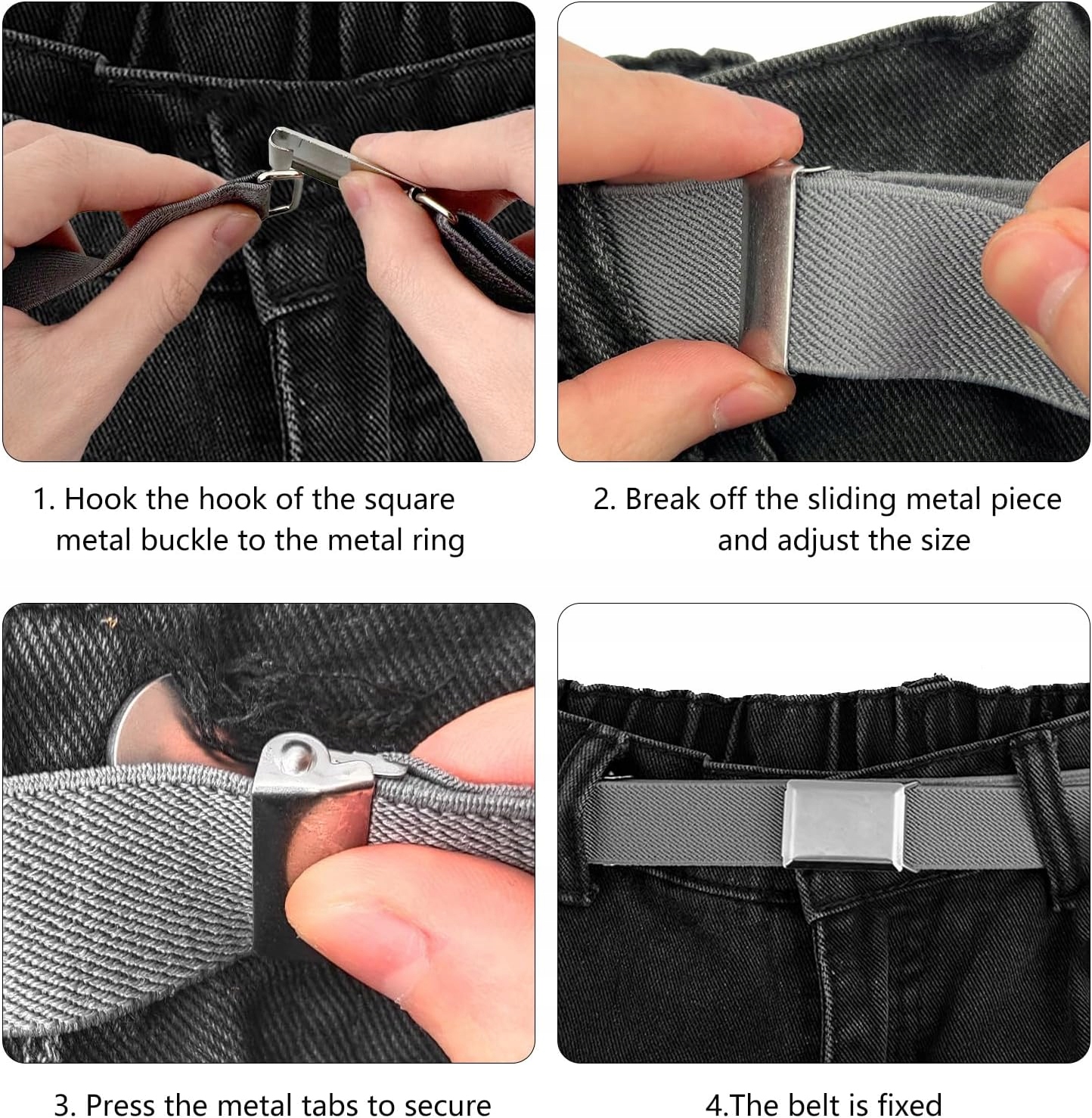 1. Hook the hook of the square metal buckle to the metal ring

2. Break off the sliding metal piece and adjust the size

3. Press the metal tabs to secure

4.The belt is fixed