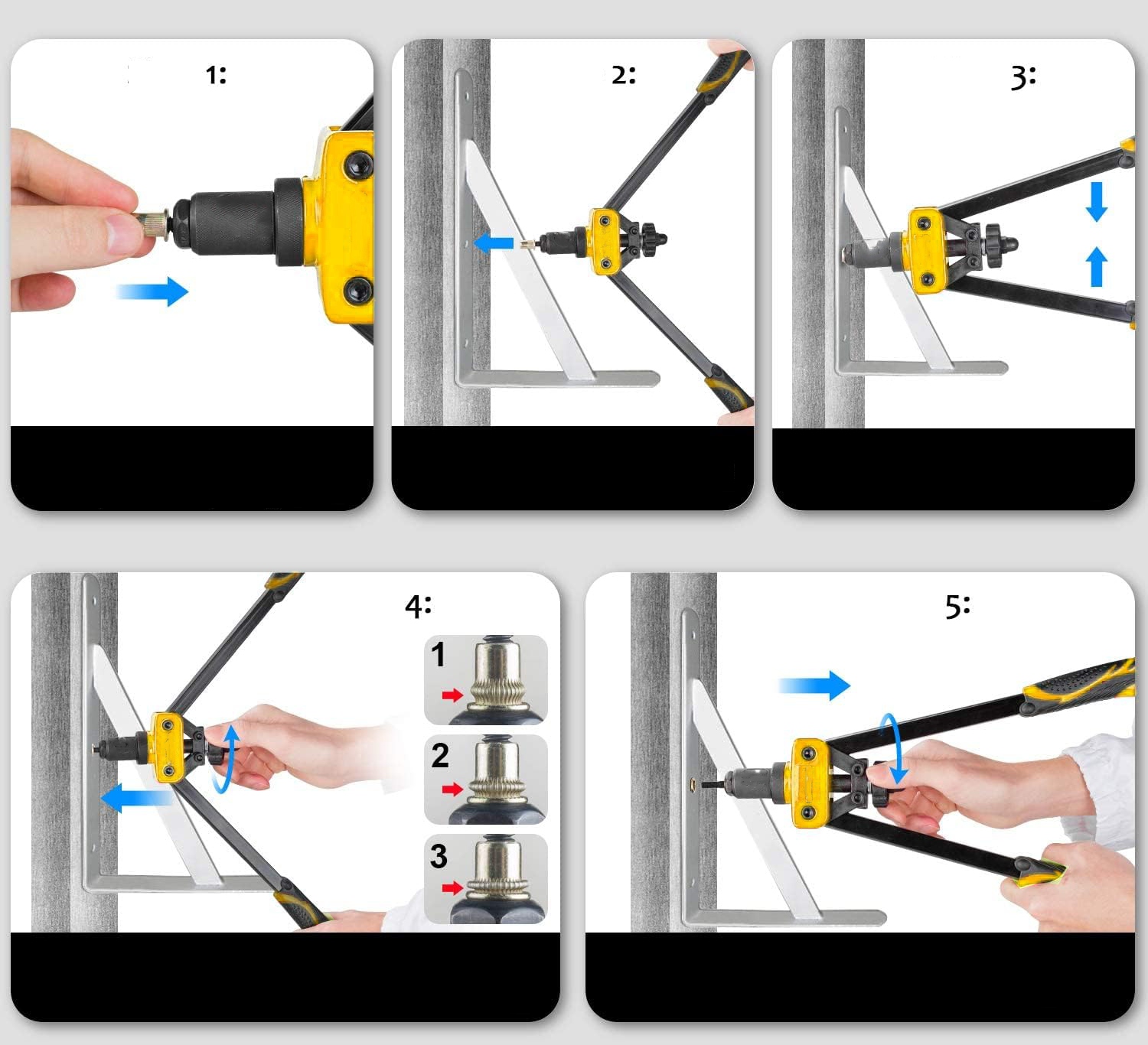 1:

2:

3:

4:

1

2

3

5: