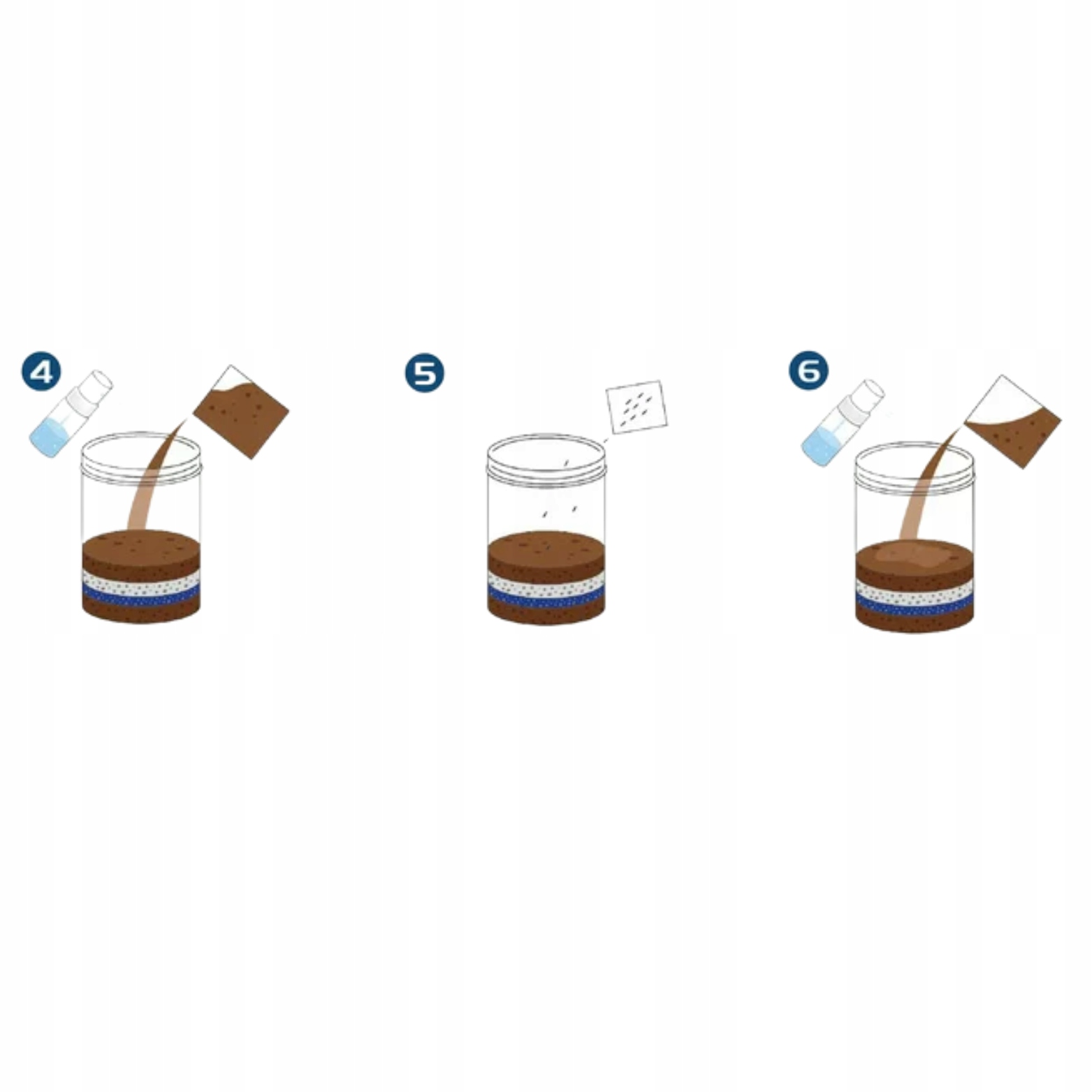 4

5

6