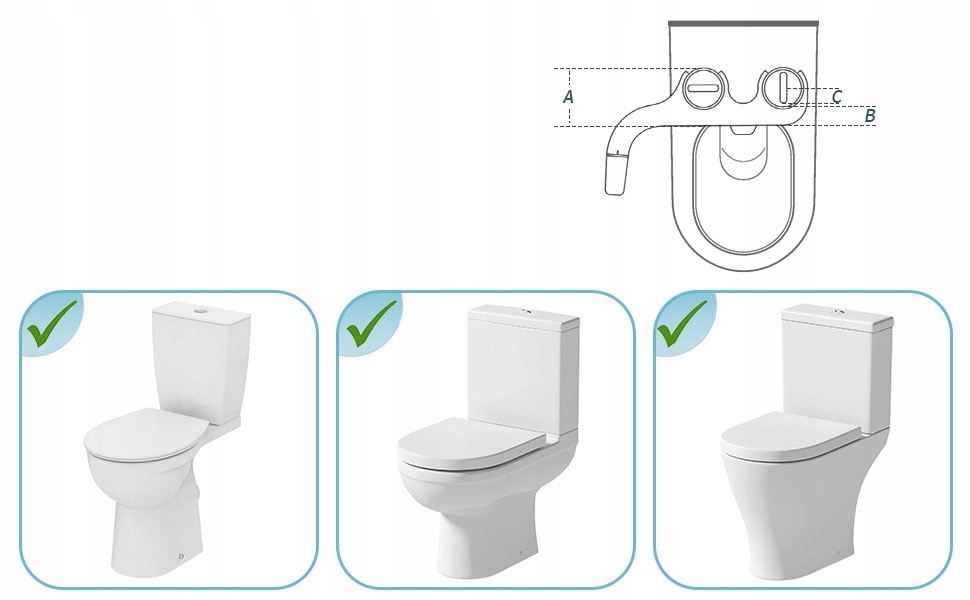 A
C
B