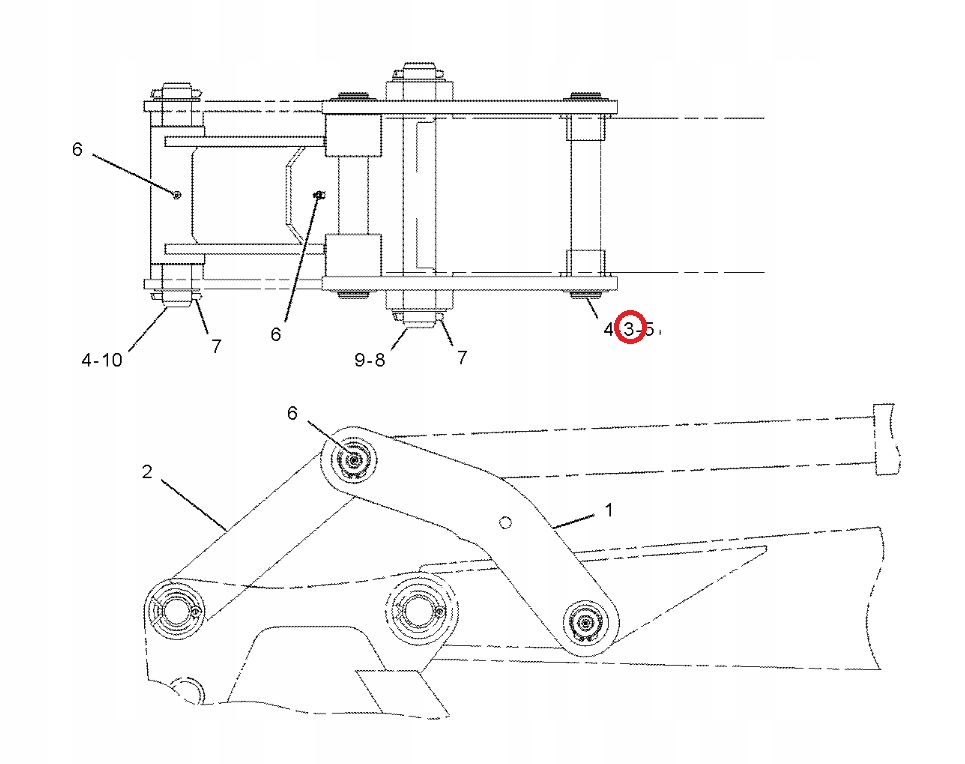 6
6
4-10
7
9-8
7
4-3-5
6
2
1