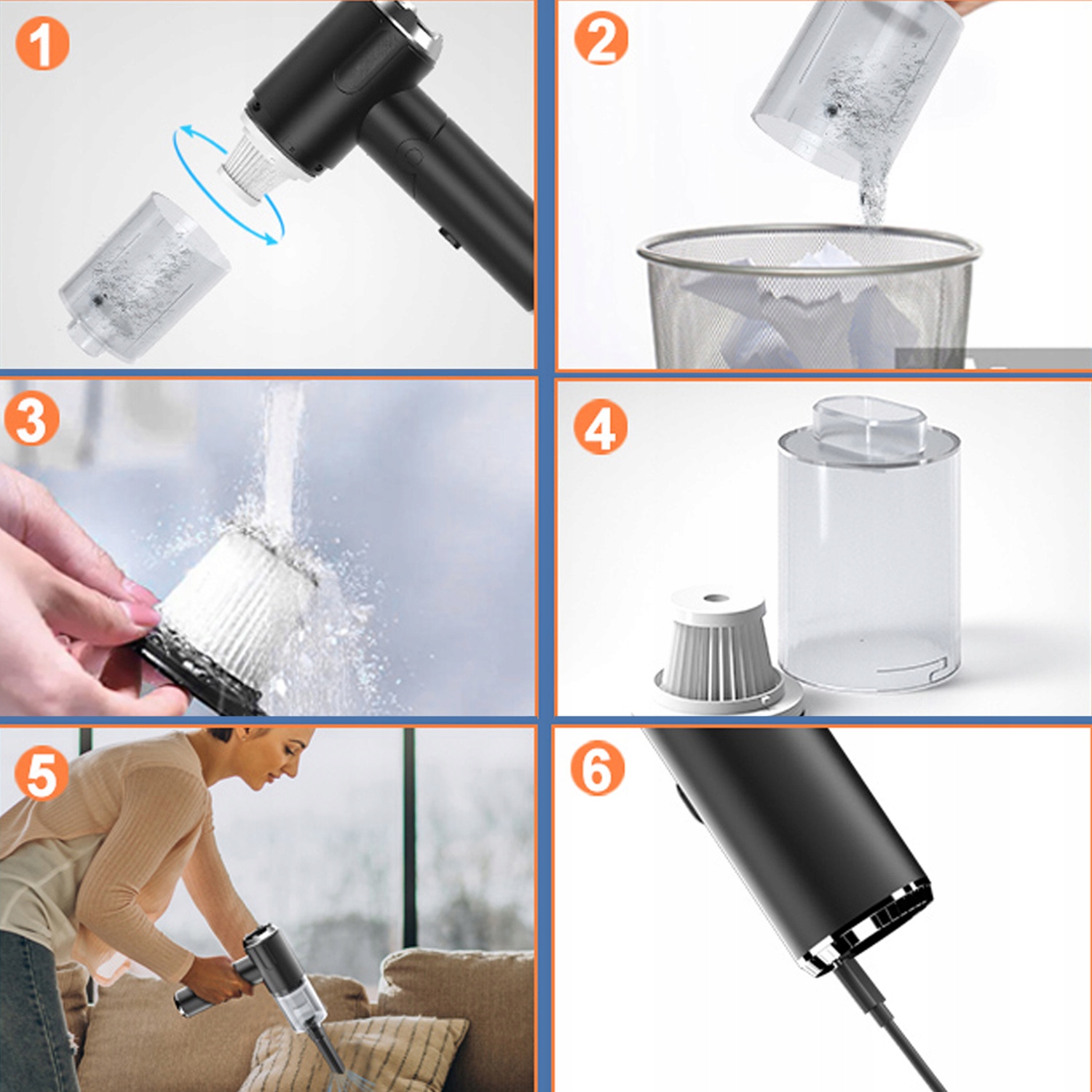 1
2
3
4
5
6