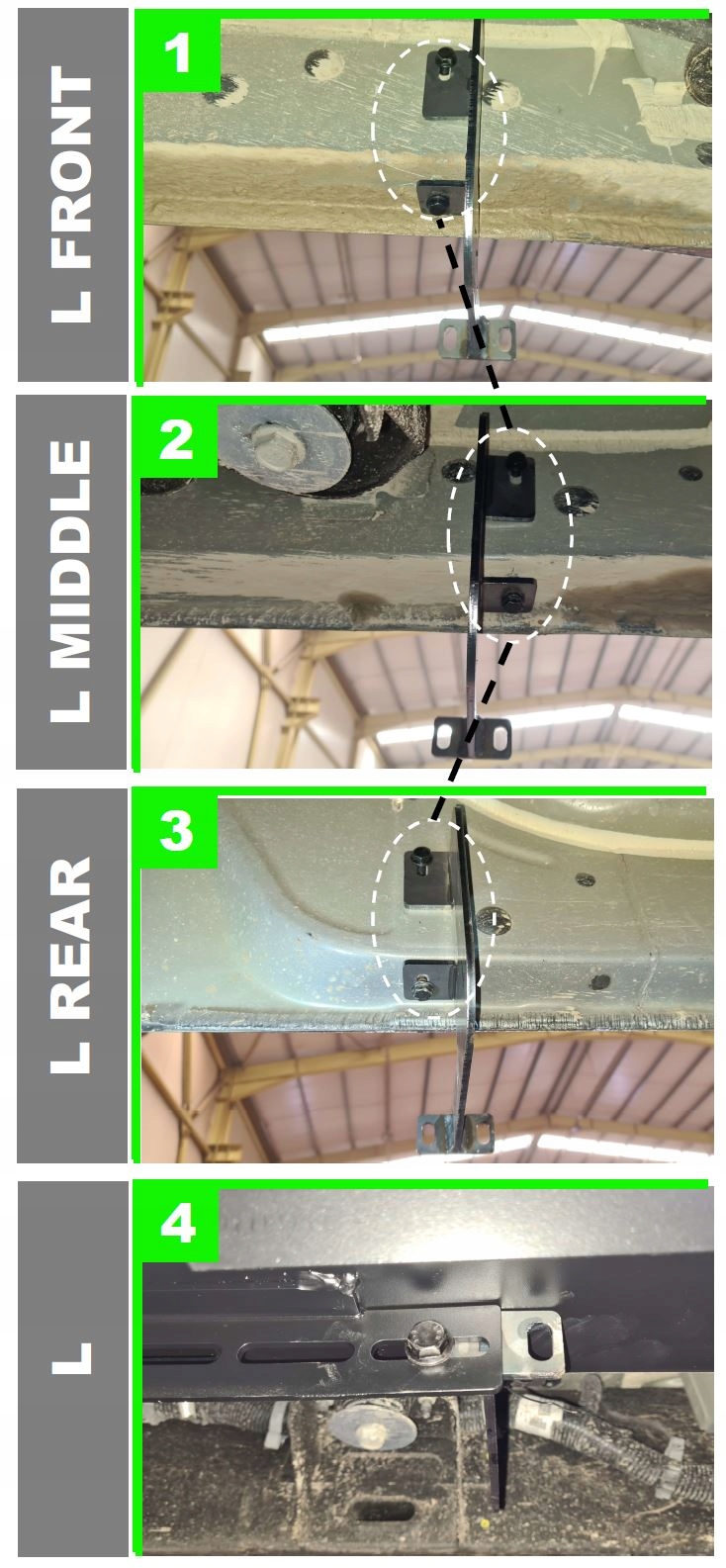 L FRONT
1
L MIDDLE
2
L REAR
3
L
4