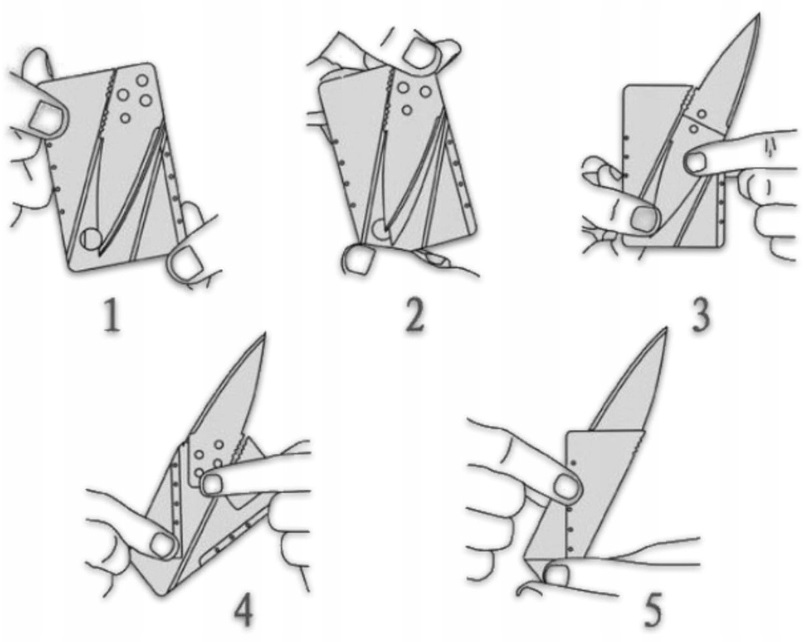 1

2

3

4

5