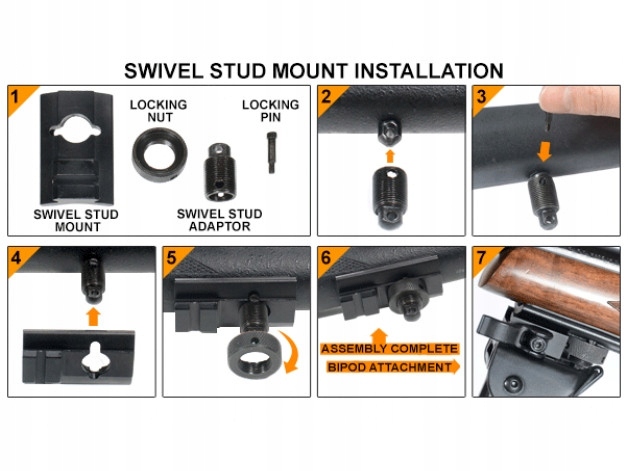 SWIVEL STUD MOUNT INSTALLATION

1

LOCKING NUT

LOCKING PIN

SWIVEL STUD MOUNT

SWIVEL STUD ADAPTOR

2

3

4

5

6

ASSEMBLY COMPLETE

BIPOD ATTACHMENT

7