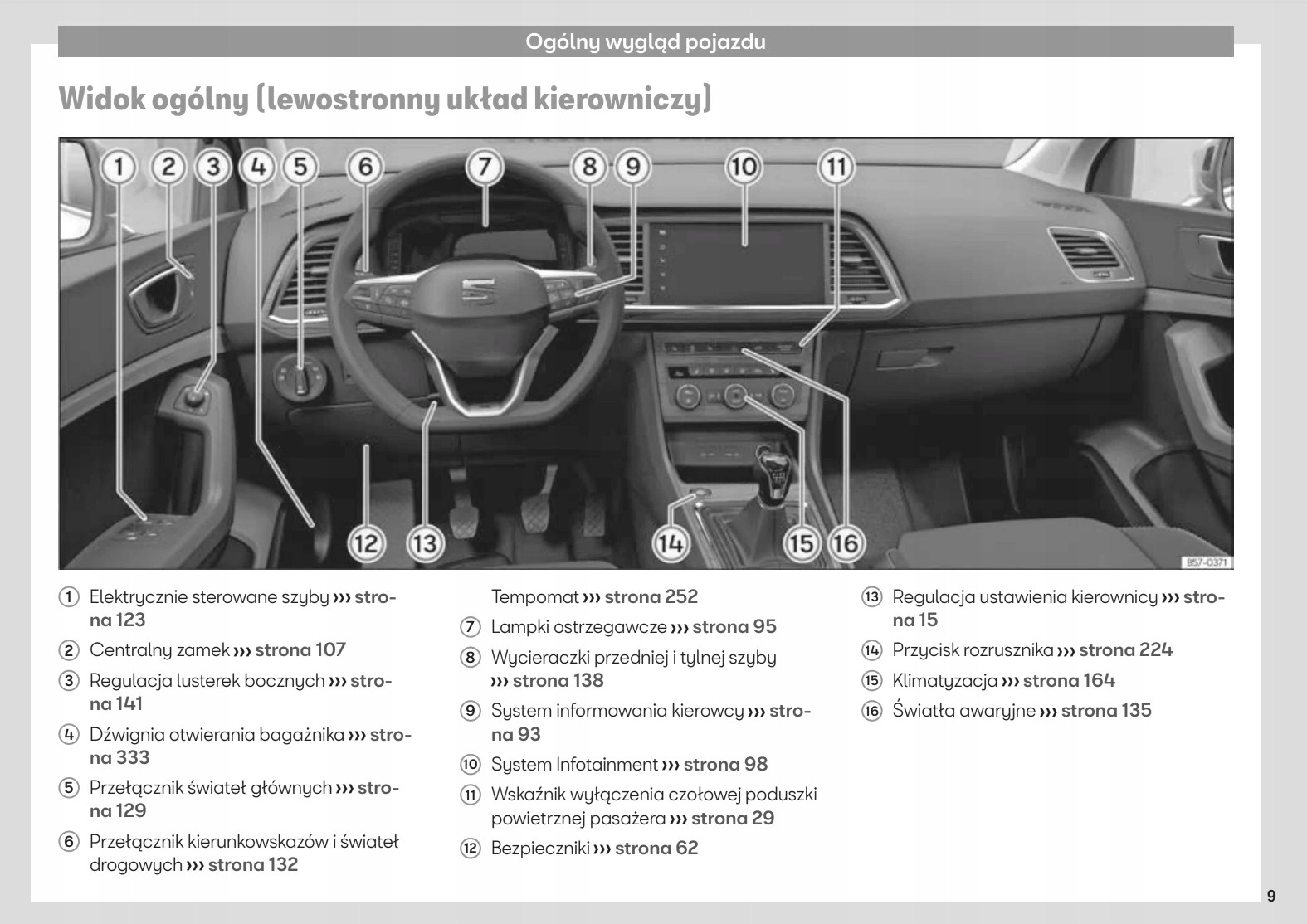 Ogólny wygląd pojazdu

Widok ogólny (lewostronny układ kierowniczy)

1 2 3 4 5 6 7 8 9 10 11

12 13 14 15 16

B57-0371

1 Elektrycznie sterowane szyby ››› strona 123

2 Centralny zamek ››› strona 107

3 Regulacja lusterek bocznych ››› strona 141

4 Dźwignia otwierania bagażnika ››› strona 333

5 Przełącznik świateł głównych ››› strona 129

6 Przełącznik kierunkowskazów i świateł drogowych ››› strona 132

Tempomat ››› strona 252

7 Lampki ostrzegawcze ››› strona 95

8 Wycieraczki przedniej i tylnej szyby ››› strona 138

9 System informowania kierowcy ››› strona 93

10 System Infotainment ››› strona 98

11 Wskaźnik wyłączenia czołowej poduszki powietrznej pasażera ››› strona 29

12 Bezpieczniki ››› strona 62

13 Regulacja ustawienia kierownicy ››› strona 15

14 Przycisk rozrusznika ››› strona 224

15 Klimatyzacja ››› strona 164

16 Światła awaryjne ››› strona 135

9