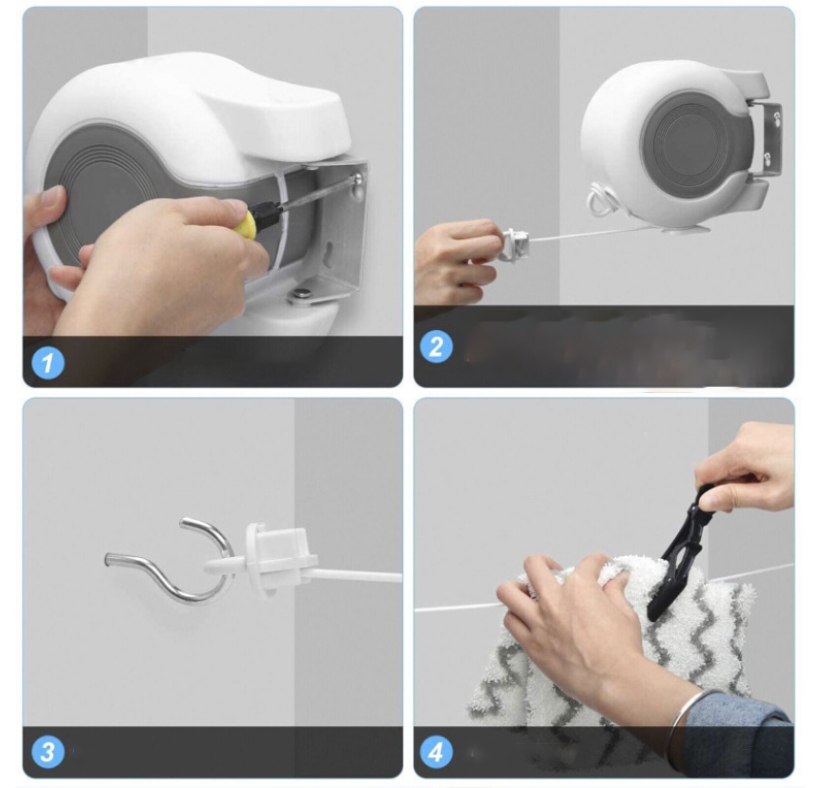 1

2

3

4