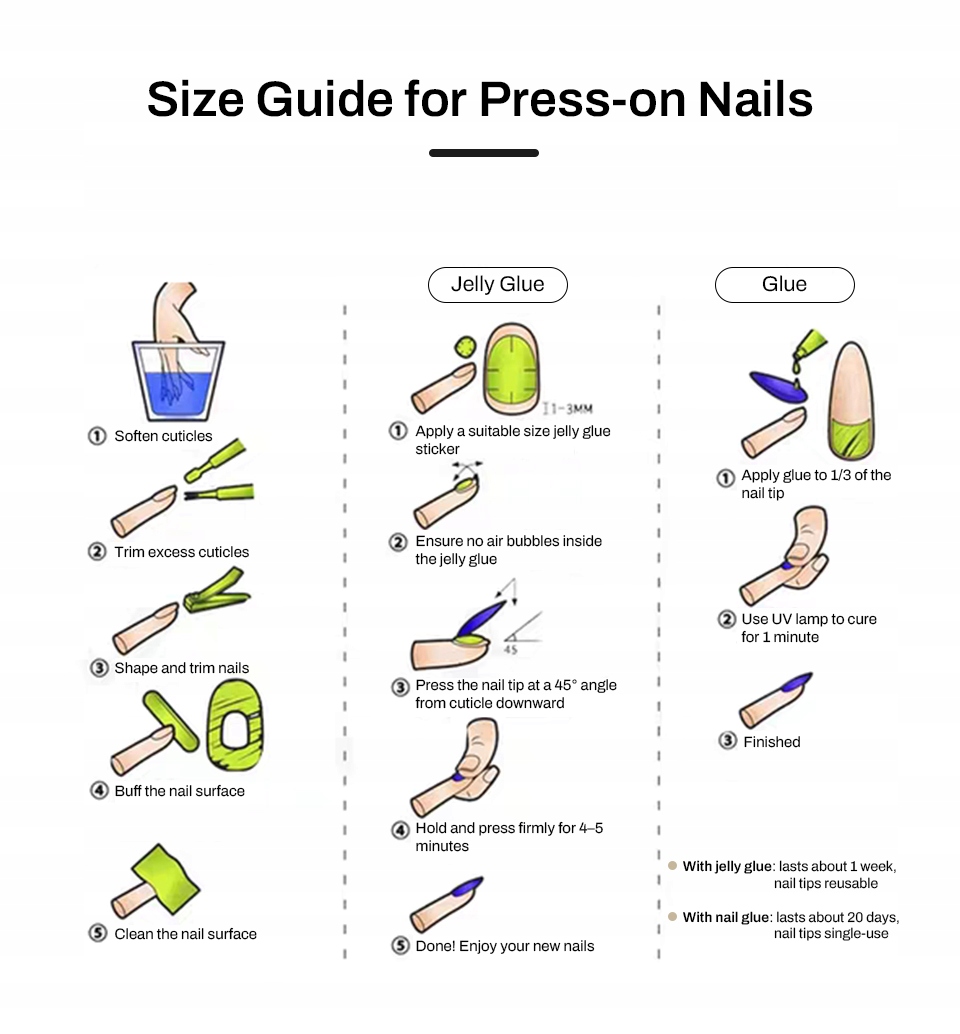 Size Guide for Press-on Nails

① Soften cuticles

② Trim excess cuticles

③ Shape and trim nails

④ Buff the nail surface

⑤ Clean the nail surface

Jelly Glue

1-3MM

① Apply a suitable size jelly glue sticker

② Ensure no air bubbles inside the jelly glue

45

③ Press the nail tip at a 45° angle from cuticle downward

④ Hold and press firmly for 4–5 minutes

⑤ Done! Enjoy your new nails

Glue

① Apply glue to 1/3 of the nail tip

② Use UV lamp to cure for 1 minute

③ Finished

With jelly glue: lasts about 1 week, nail tips reusable

With nail glue: lasts about 20 days, nail tips single-use