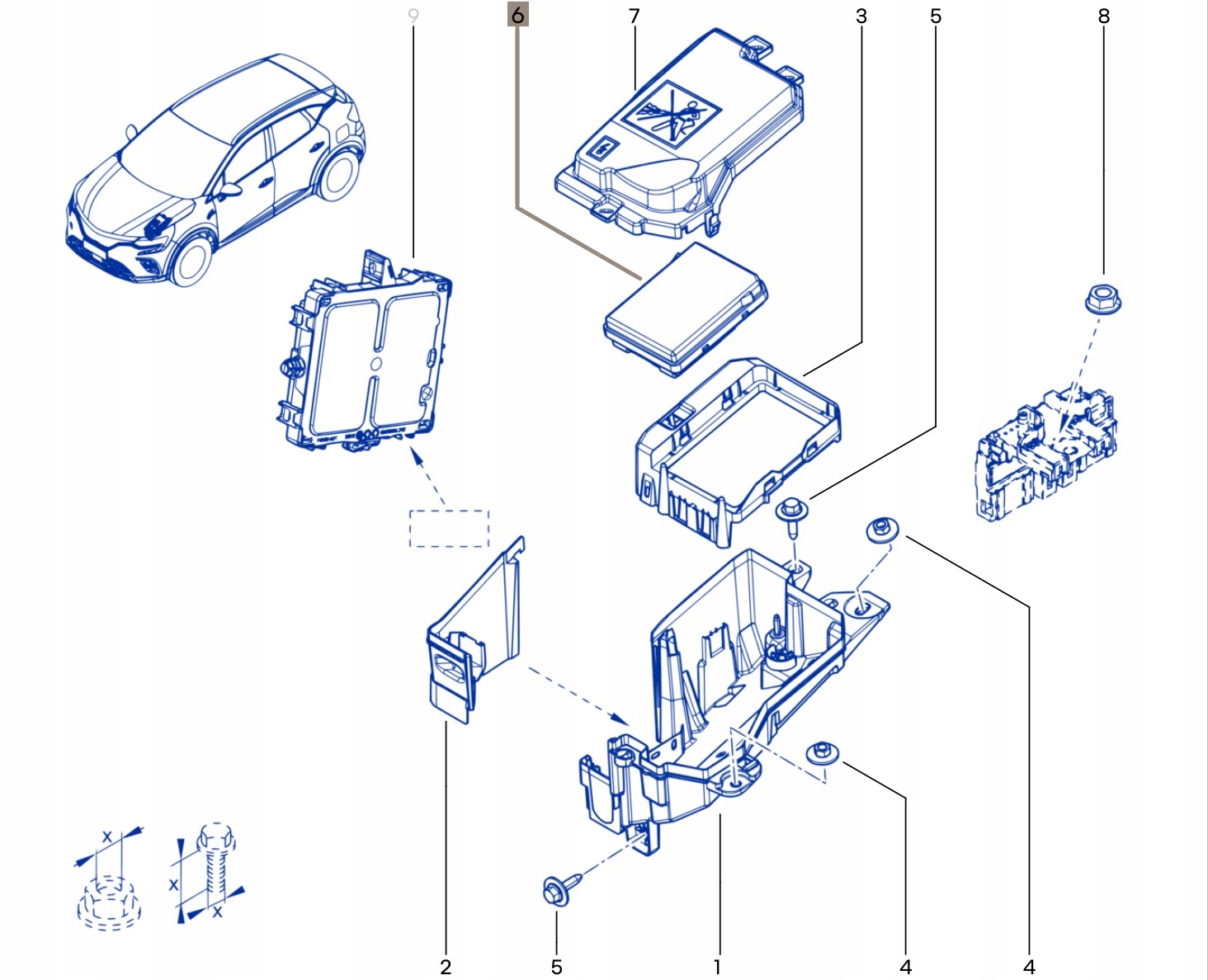 9
6
7
3
5
8
x
x
x
2
5
1
4
4