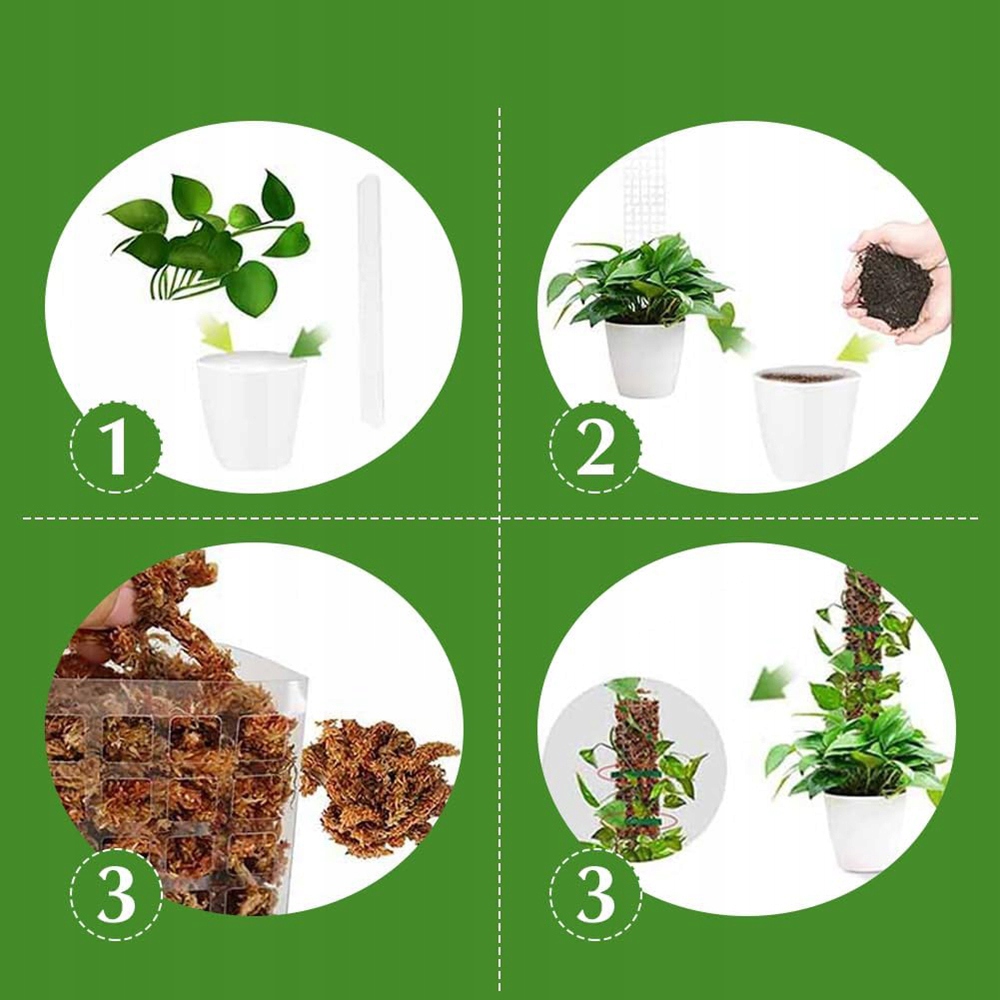 1

2

3

3