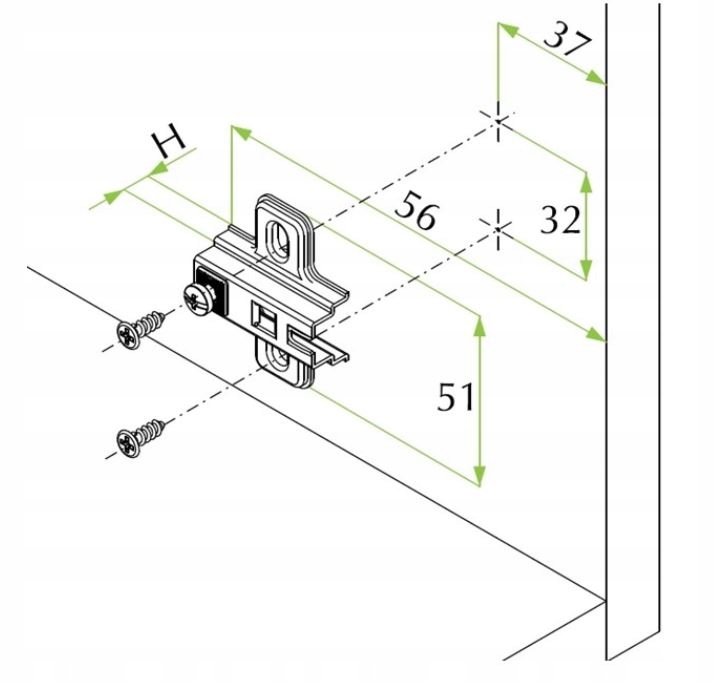 37
H
56
32
51