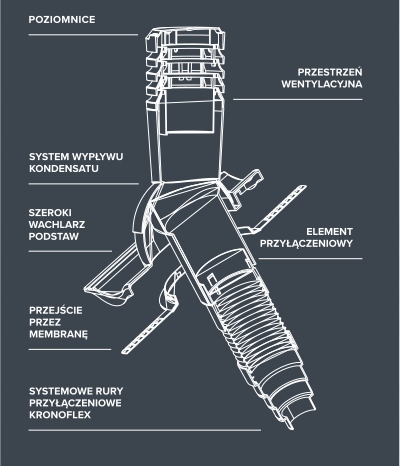 POZIOMNICE

PRZESTRZEŃ WENTYLACYJNA

SYSTEM WYPŁYWU KONDENSATU

SZEROKI WACHLARZ PODSTAW

ELEMENT PRZYŁĄCZENIOWY

PRZEJŚCIE PRZEZ MEMBRANĘ

SYSTEMOWE RURY PRZYŁĄCZENIOWE KRONOFLEX