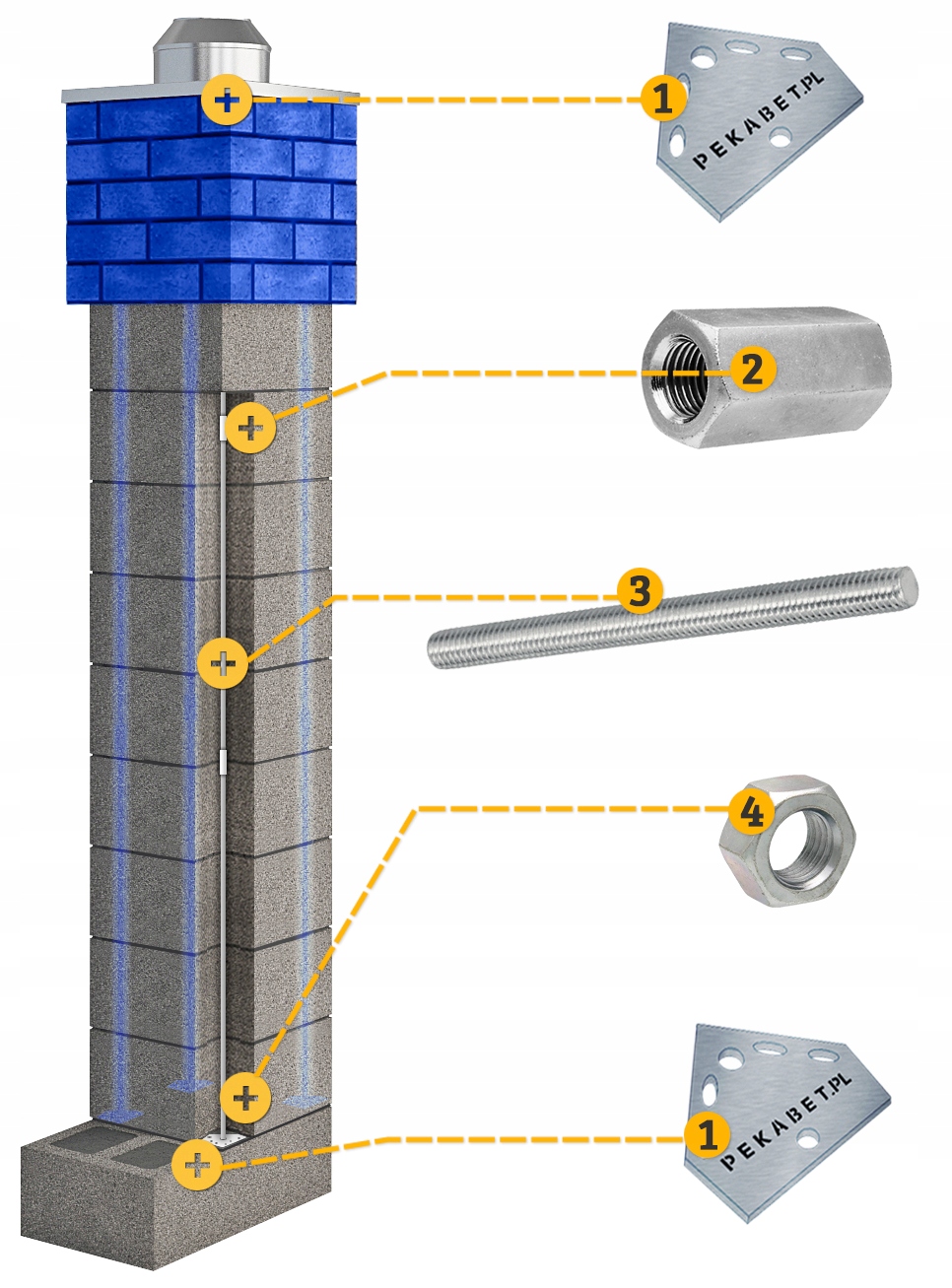 1
PEKABET.PL
2
3
4
1
PEKABET.PL