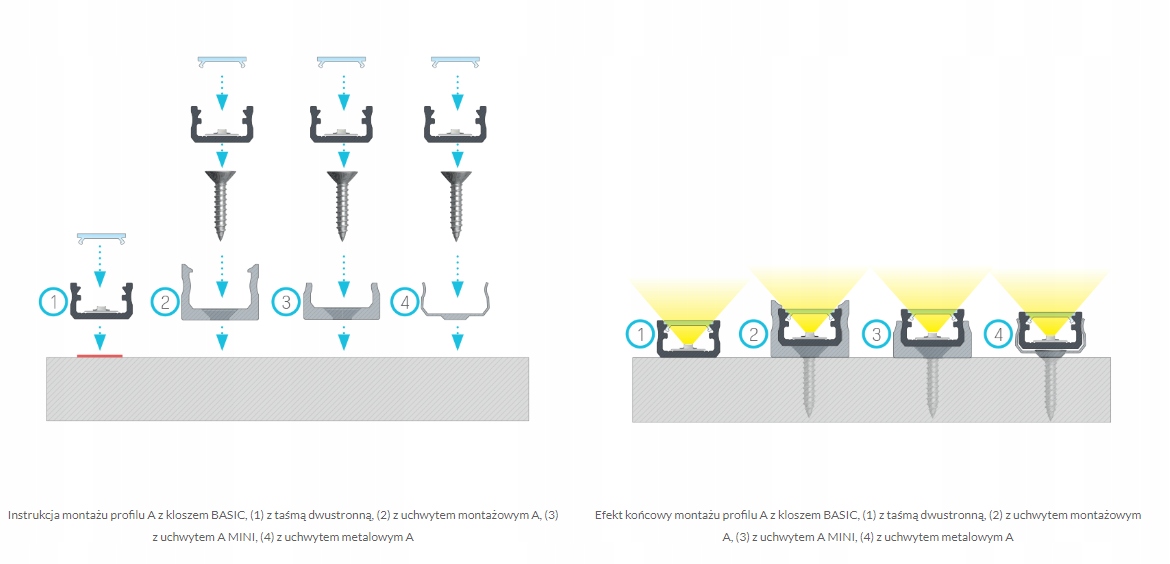 1 2 3 4

1 2 3 4

Instrukcja montażu profilu A z kloszem BASIC, (1) z taśmą dwustronną, (2) z uchwytem montażowym A, (3) z uchwytem A MINI, (4) z uchwytem metalowym A

Efekt końcowy montażu profilu A z kloszem BASIC, (1) z taśmą dwustronną, (2) z uchwytem montażowym A, (3) z uchwytem A MINI, (4) z uchwytem metalowym A