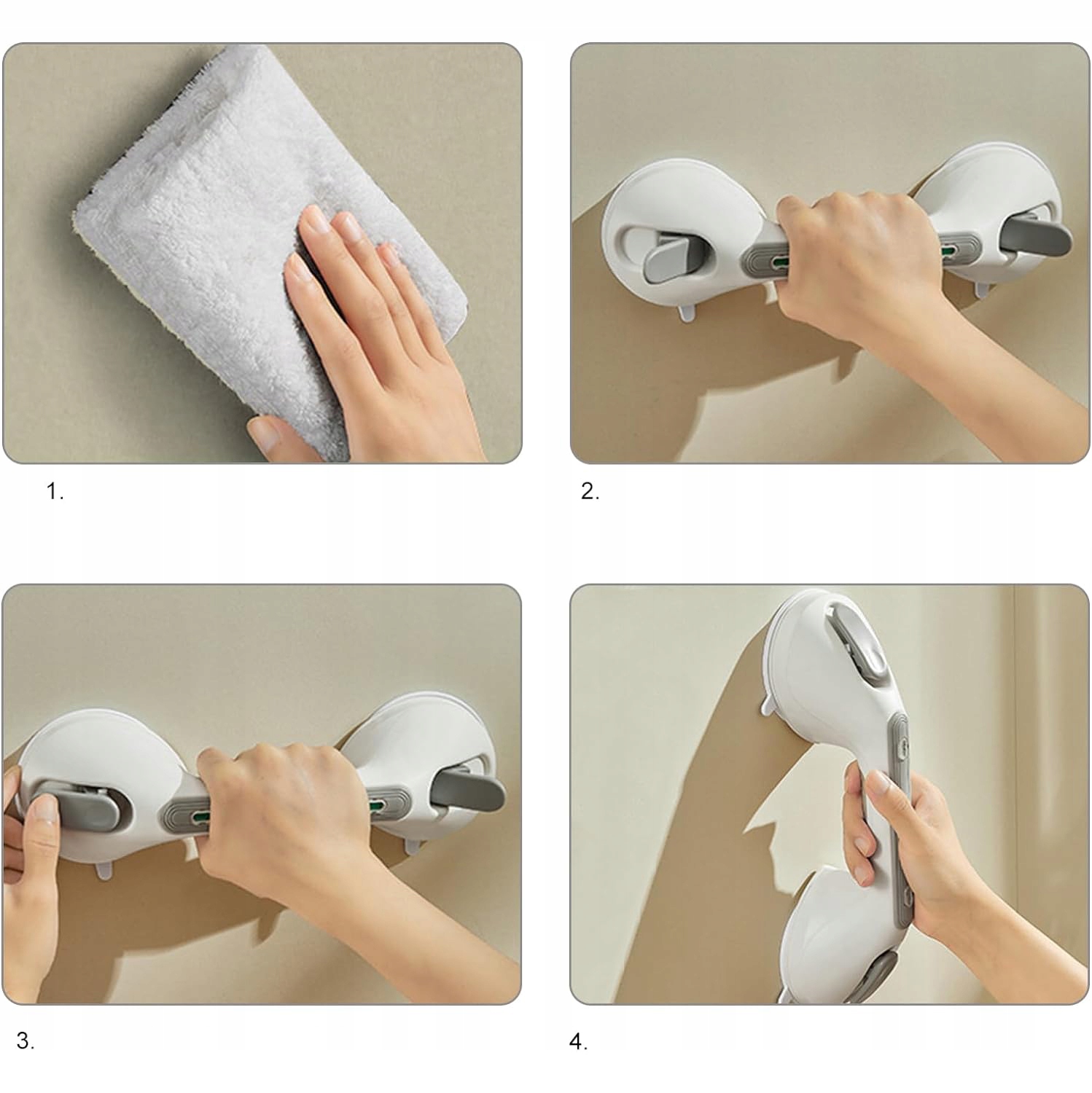 1.

2.

3.

4.