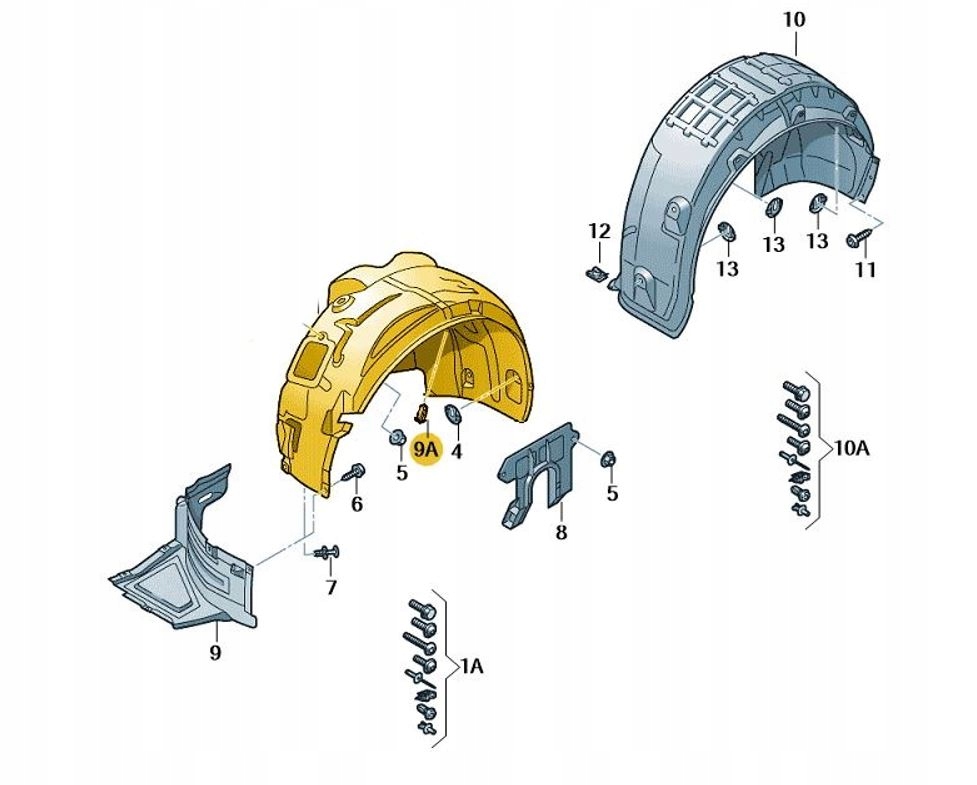 10
12
13
13
13
11
9A
4
5
6
5
8
10A
7
9
1A