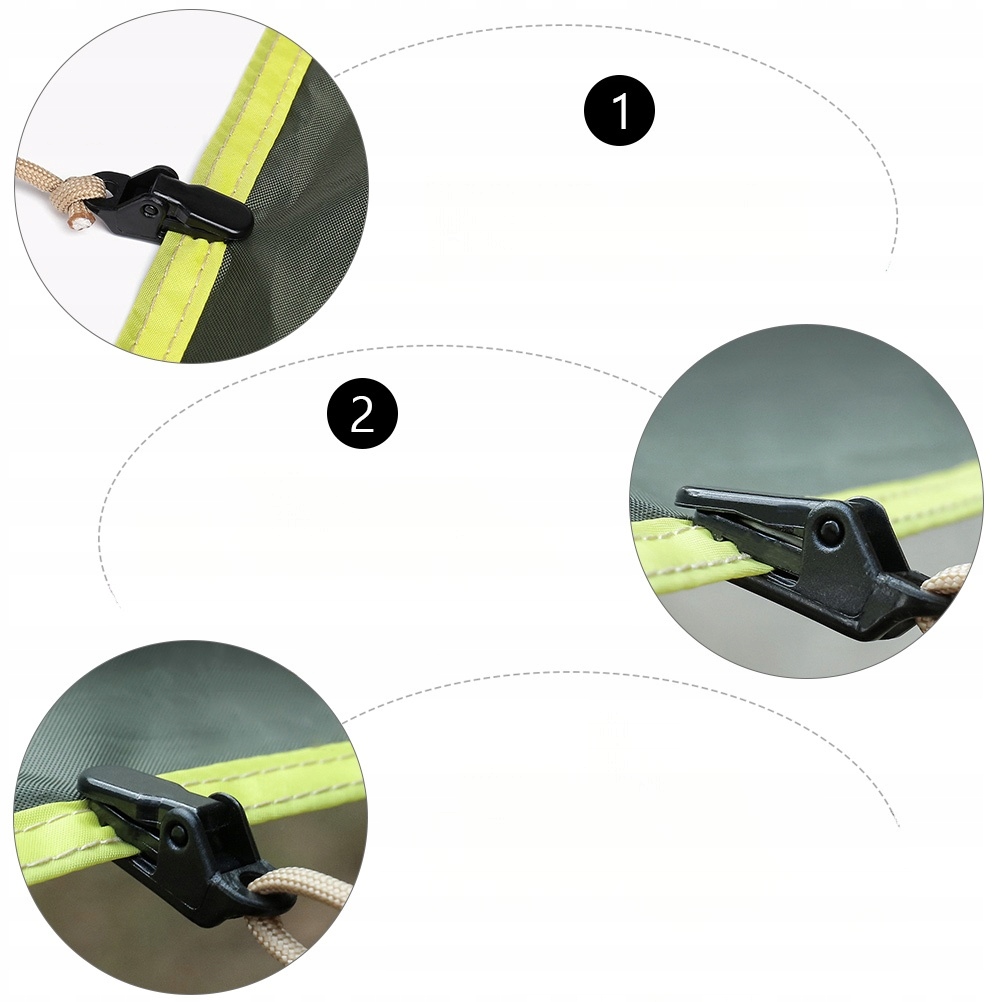 1

2