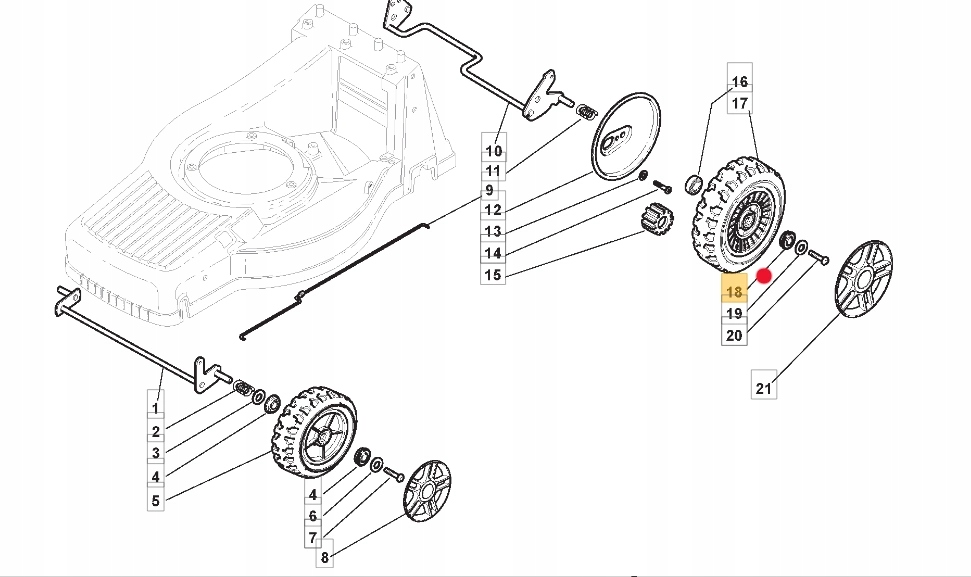 16
17
10
11
9
12
13
14
15
18
19
20
21
1
2
3
4
5
4
6
7
8