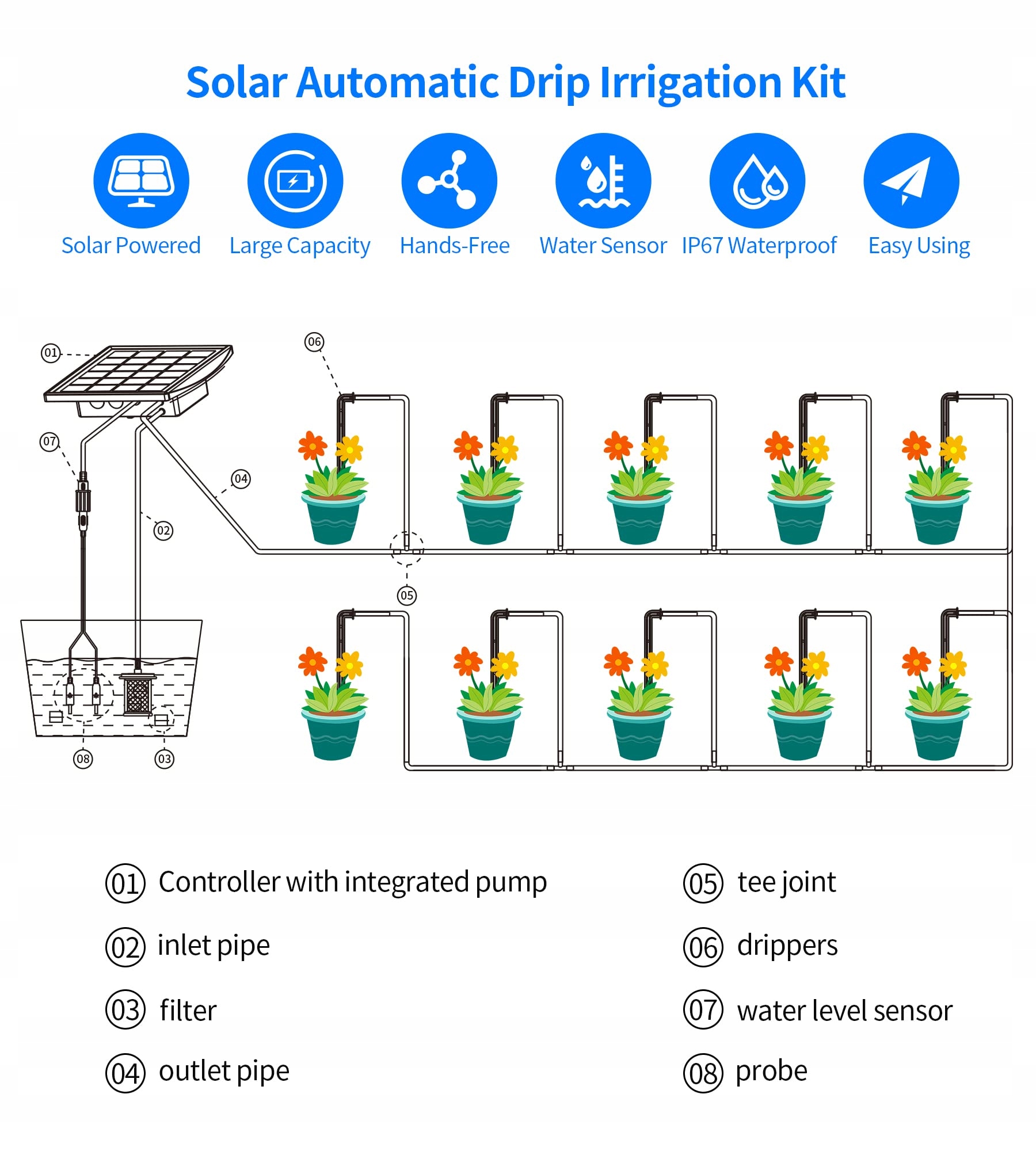 Solar Automatic Drip Irrigation Kit

Solar Powered Large Capacity Hands-Free Water Sensor IP67 Waterproof Easy Using

01
06
07
04
02
05
08
03

01 Controller with integrated pump
02 inlet pipe
03 filter
04 outlet pipe

05 tee joint
06 drippers
07 water level sensor
08 probe