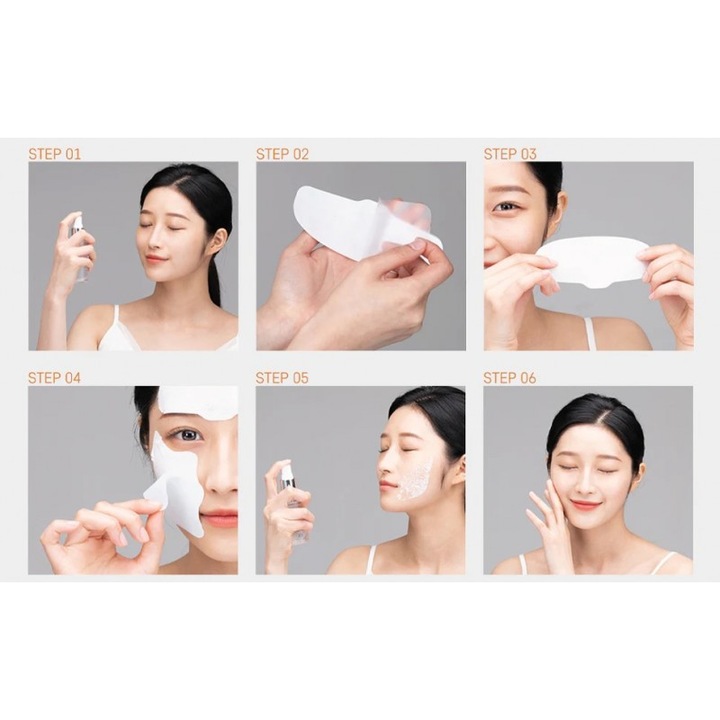 STEP 01

STEP 02

STEP 03

STEP 04

STEP 05

STEP 06