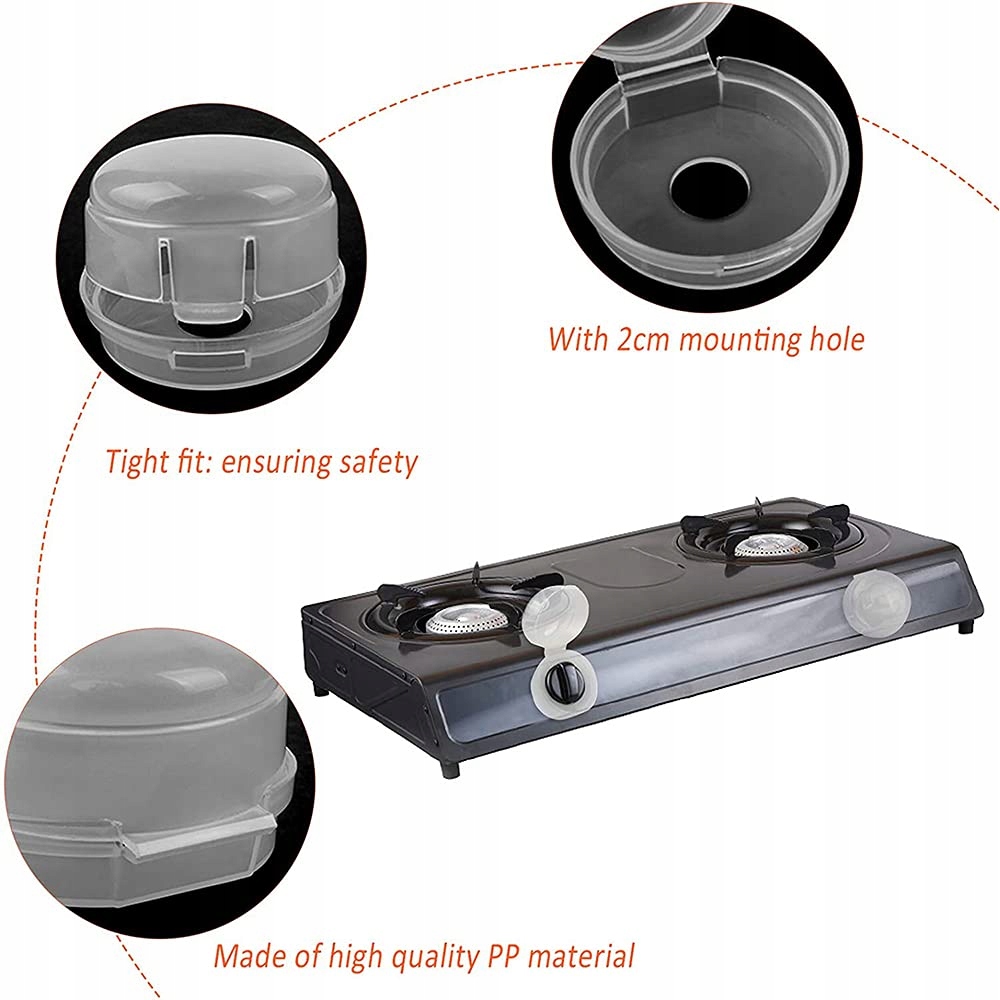 With 2cm mounting hole

Tight fit: ensuring safety

Made of high quality PP material