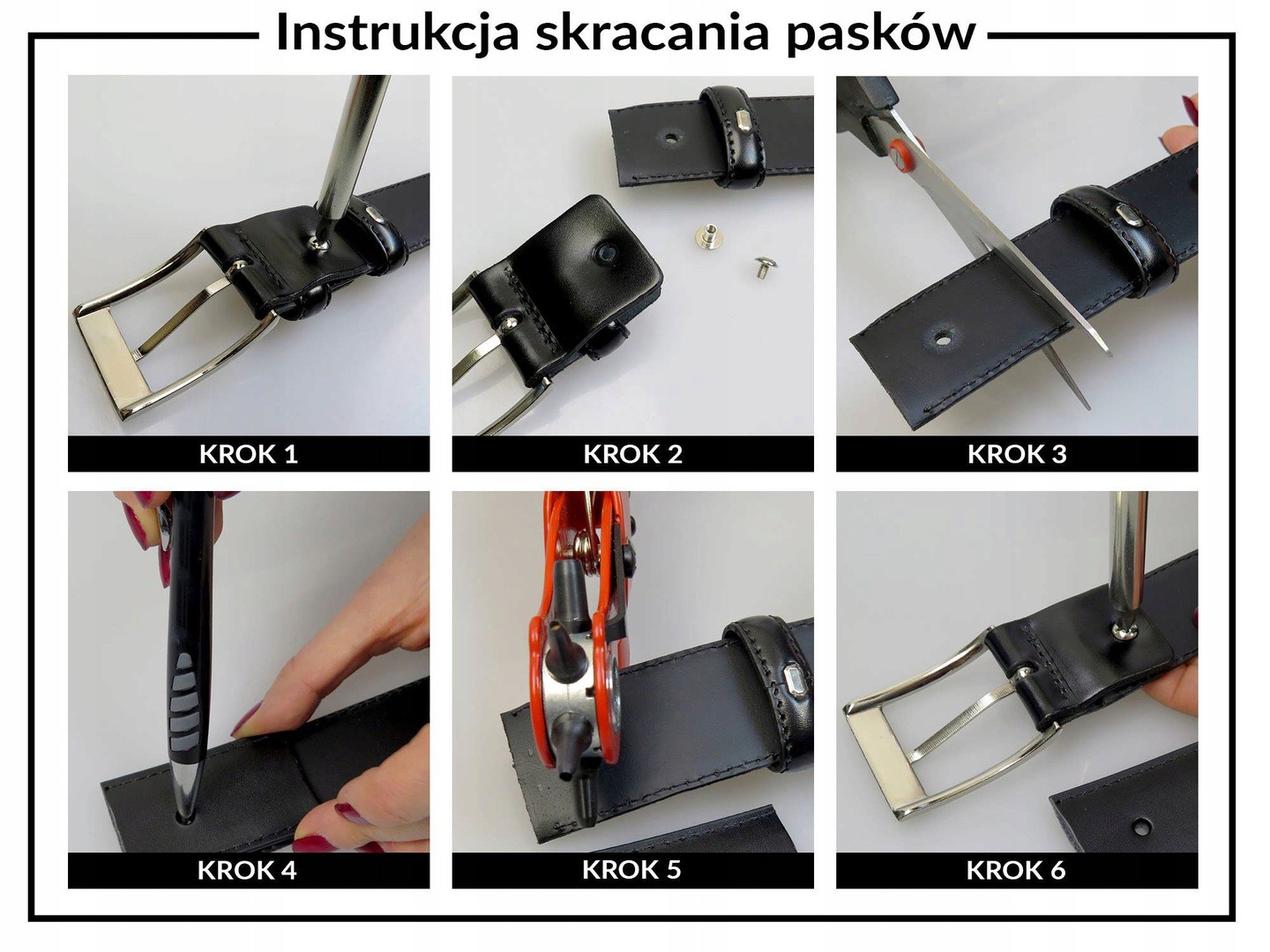 Instrukcja skracania pasków

KROK 1

KROK 2

KROK 3

KROK 4

KROK 5

KROK 6