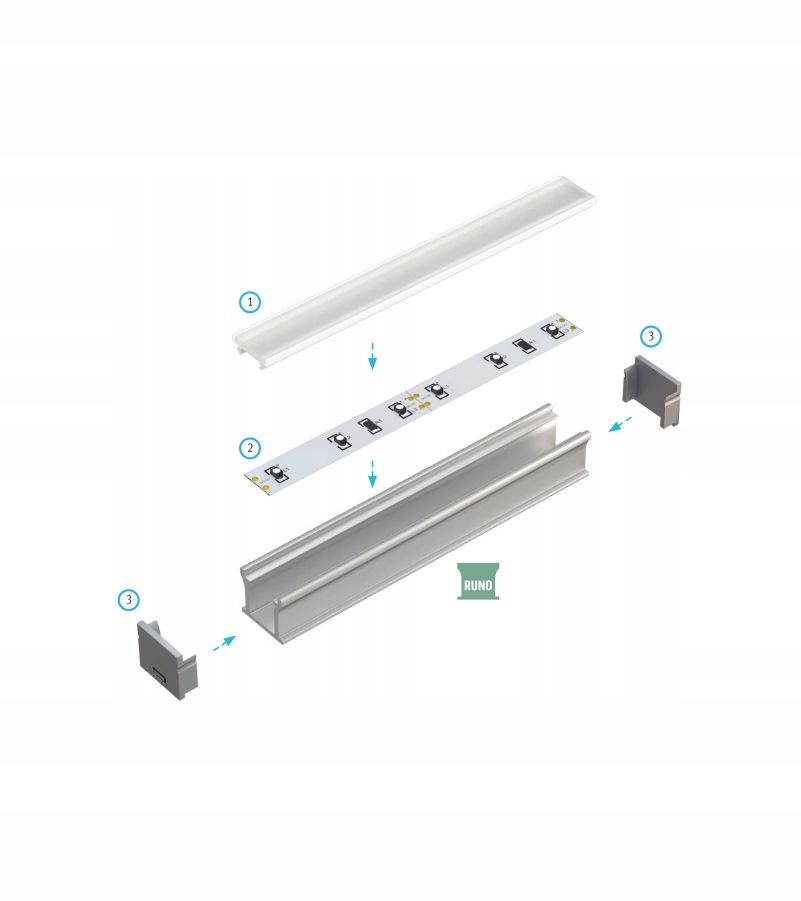 1

3

2

RUNO

3