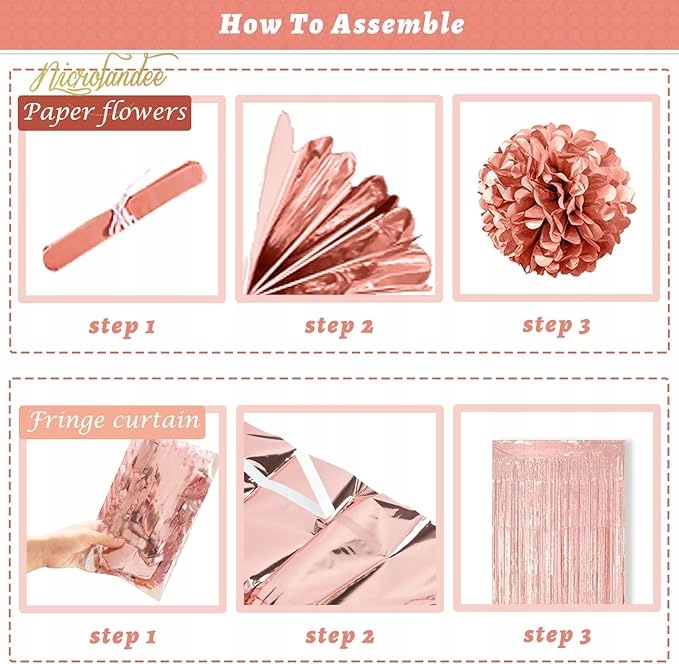 How To Assemble

Nicrolandee

Paper flowers

step 1

step 2

step 3

Fringe curtain

step 1

step 2

step 3