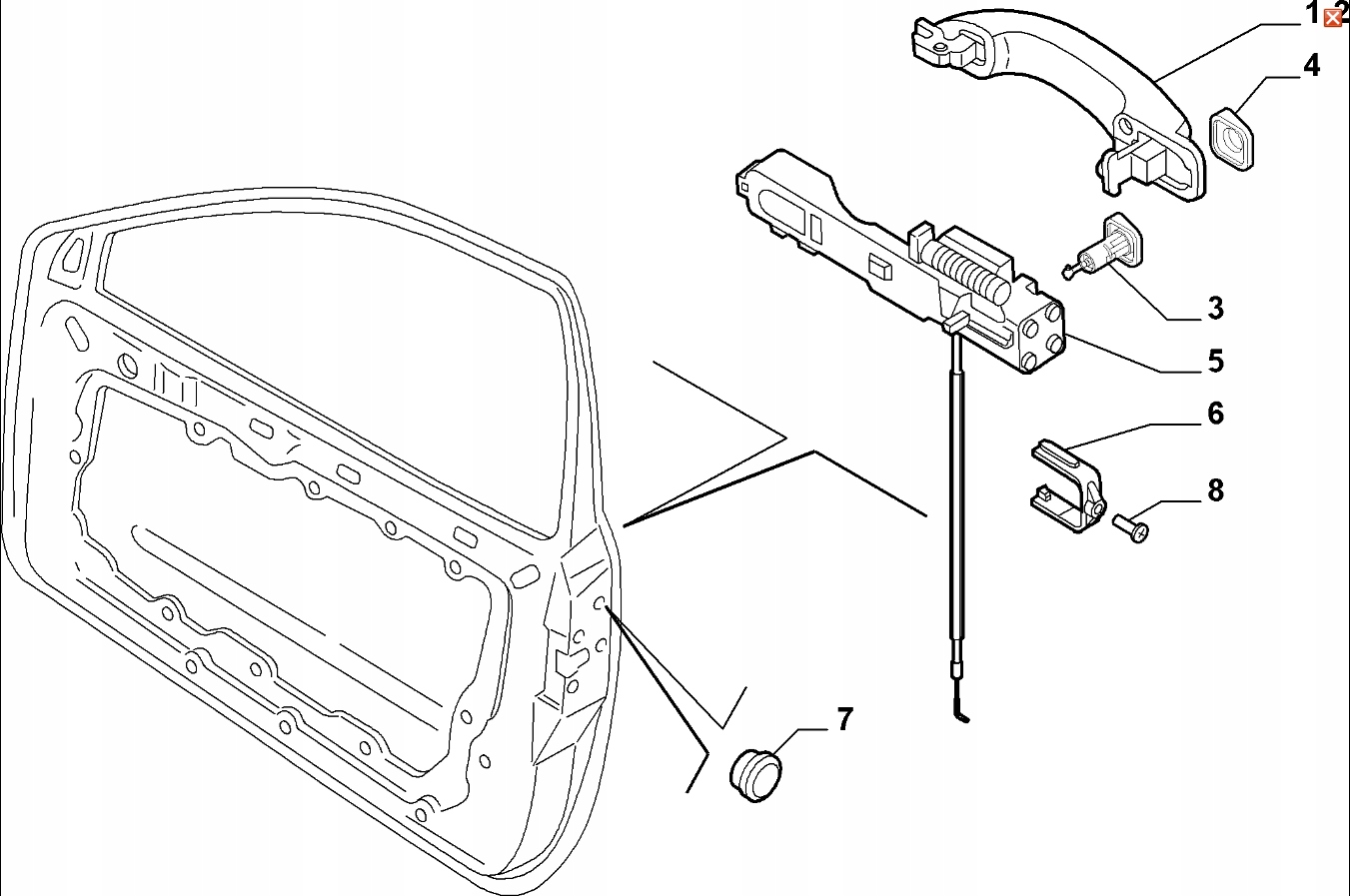 1
2
4
3
5
6
8
7