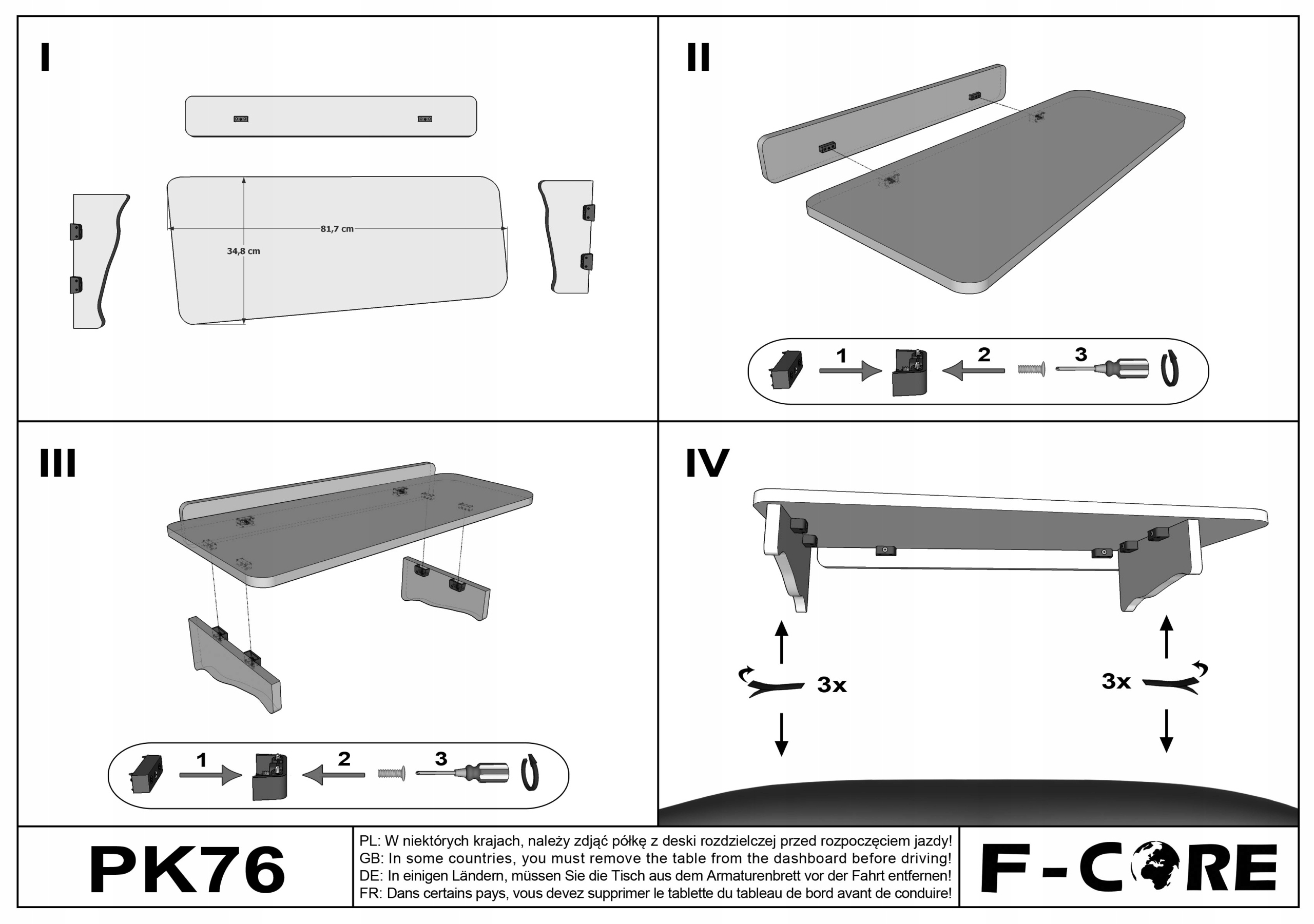 I

81,7 cm

34,8 cm

II

1

2

3

III

1

2

3

IV

3x

3x

PK76

PL: W niektórych krajach, należy zdjąć półkę z deski rozdzielczej przed rozpoczęciem jazdy!
GB: In some countries, you must remove the table from the dashboard before driving!
DE: In einigen Ländern, müssen Sie die Tisch aus dem Armaturenbrett vor der Fahrt entfernen!
FR: Dans certains pays, vous devez supprimer le tablette du tableau de bord avant de conduire!

F-CORE