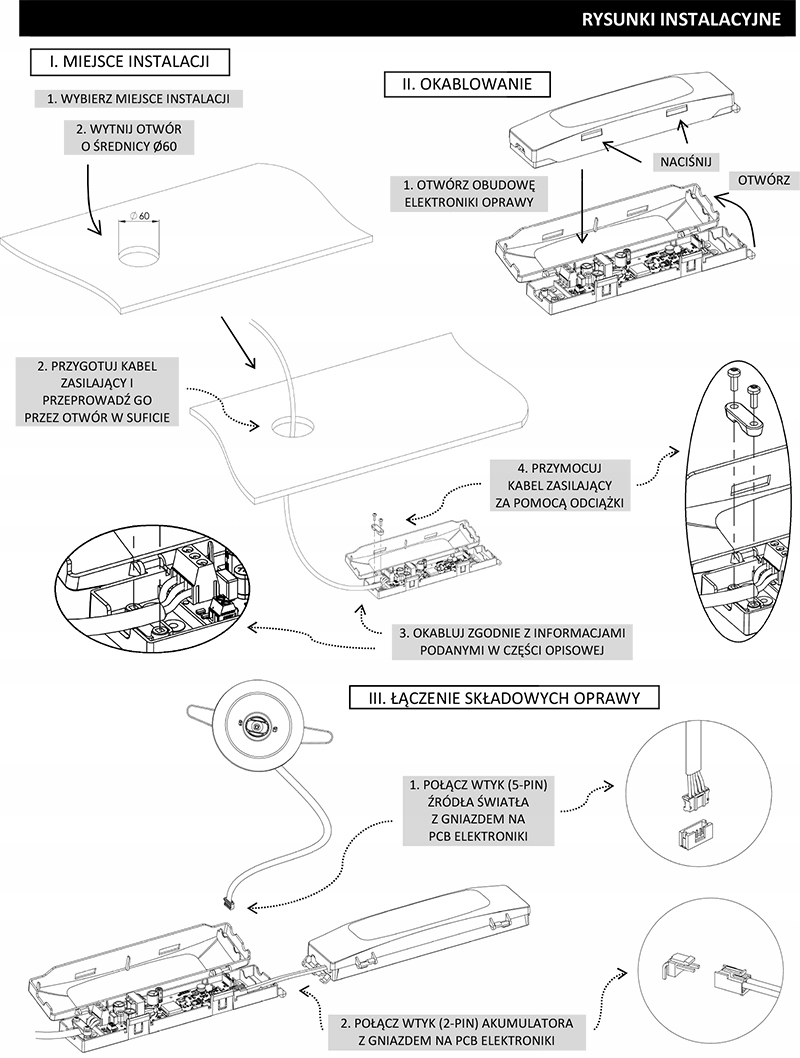 RYSUNKI INSTALACYJNE

I. MIEJSCE INSTALACJI

1. WYBIERZ MIEJSCE INSTALACJI

2. WYTNIJ OTWÓR O ŚREDNICY Ø60

$\varnothing 60$

II. OKABLOWANIE

NACIŚNIJ

OTWÓRZ

1. OTWÓRZ OBUDOWĘ ELEKTRONIKI OPRAWY

2. PRZYGOTUJ KABEL ZASILAJĄCY I PRZEPROWADŹ GO PRZEZ OTWÓR W SUFICIE

4. PRZYMOCUJ KABEL ZASILAJĄCY ZA POMOCĄ ODCIĄŻKI

3. OKABLUJ ZGODNIE Z INFORMACJAMI PODANYMI W CZĘŚCI OPISOWEJ

III. ŁĄCZENIE SKŁADOWYCH OPRAWY

1. POŁĄCZ WTYK (5-PIN) ŹRÓDŁA ŚWIATŁA Z GNIAZDEM NA PCB ELEKTRONIKI

2. POŁĄCZ WTYK (2-PIN) AKUMULATORA Z GNIAZDEM NA PCB ELEKTRONIKI