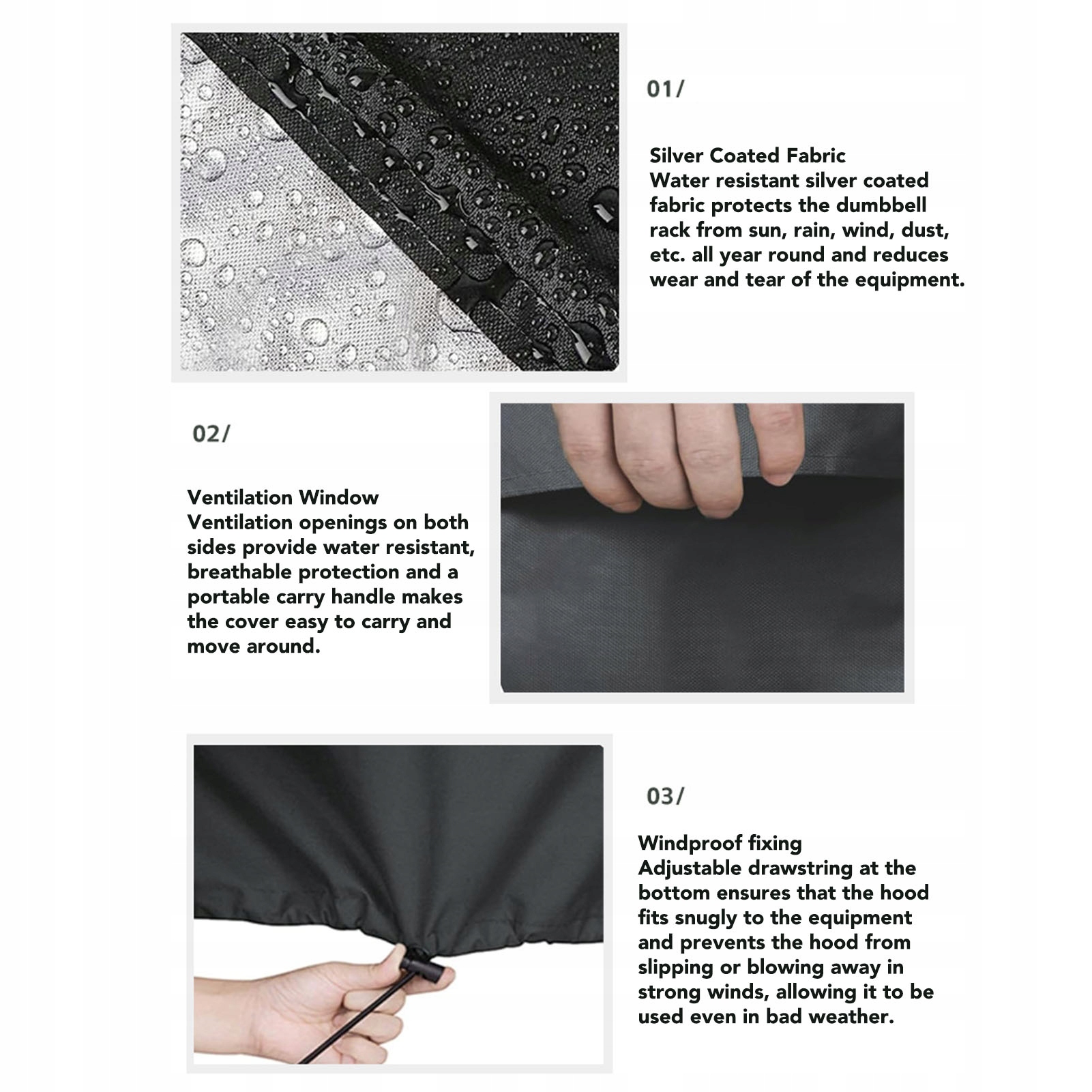 01/

Silver Coated Fabric
Water resistant silver coated fabric protects the dumbbell rack from sun, rain, wind, dust, etc. all year round and reduces wear and tear of the equipment.

02/

Ventilation Window
Ventilation openings on both sides provide water resistant, breathable protection and a portable carry handle makes the cover easy to carry and move around.

03/

Windproof fixing
Adjustable drawstring at the bottom ensures that the hood fits snugly to the equipment and prevents the hood from slipping or blowing away in strong winds, allowing it to be used even in bad weather.