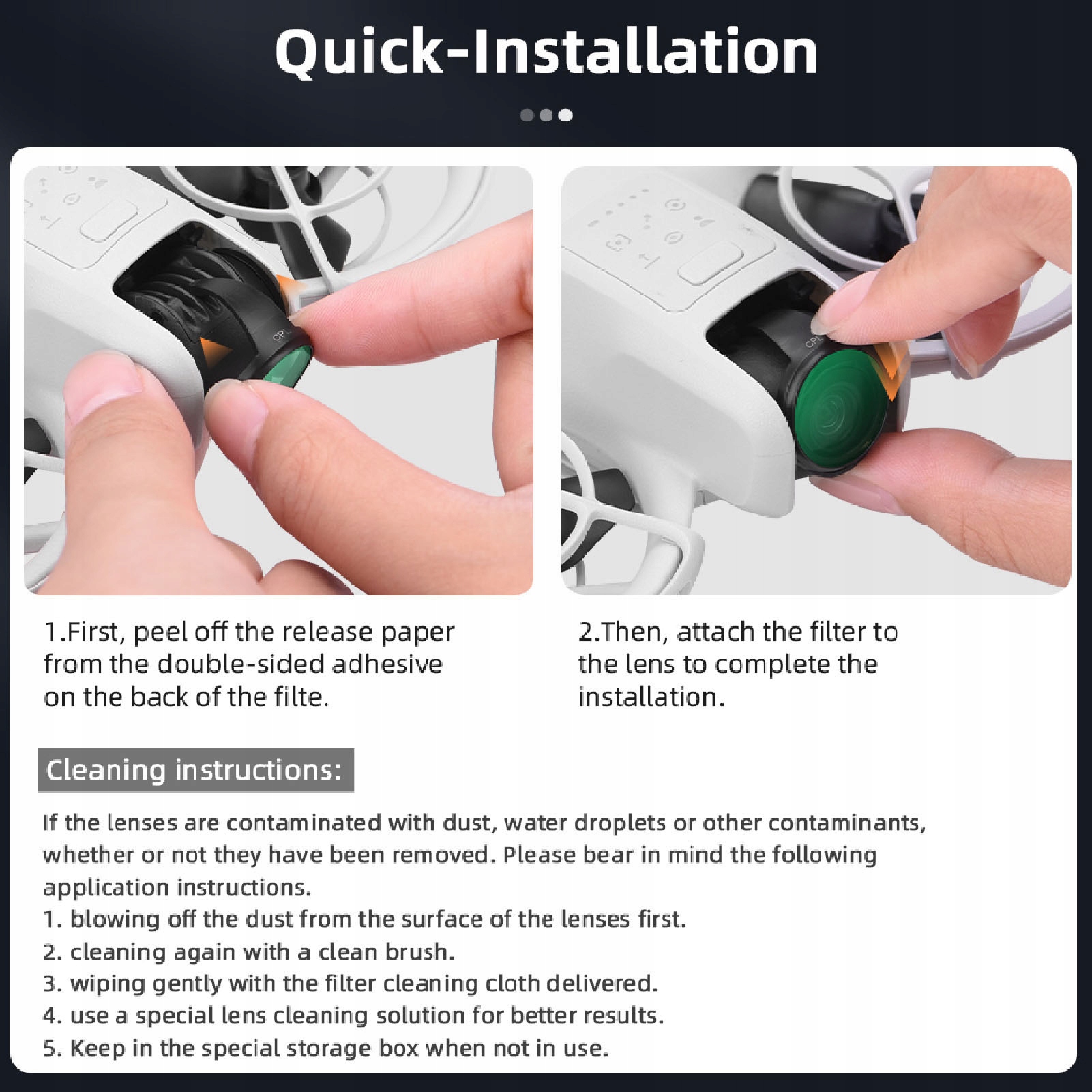 Quick-Installation

CPL

CPL

1.First, peel off the release paper from the double-sided adhesive on the back of the filte.

2.Then, attach the filter to the lens to complete the installation.

Cleaning instructions:

If the lenses are contaminated with dust, water droplets or other contaminants, whether or not they have been removed. Please bear in mind the following application instructions.
1. blowing off the dust from the surface of the lenses first.
2. cleaning again with a clean brush.
3. wiping gently with the filter cleaning cloth delivered.
4. use a special lens cleaning solution for better results.
5. Keep in the special storage box when not in use.