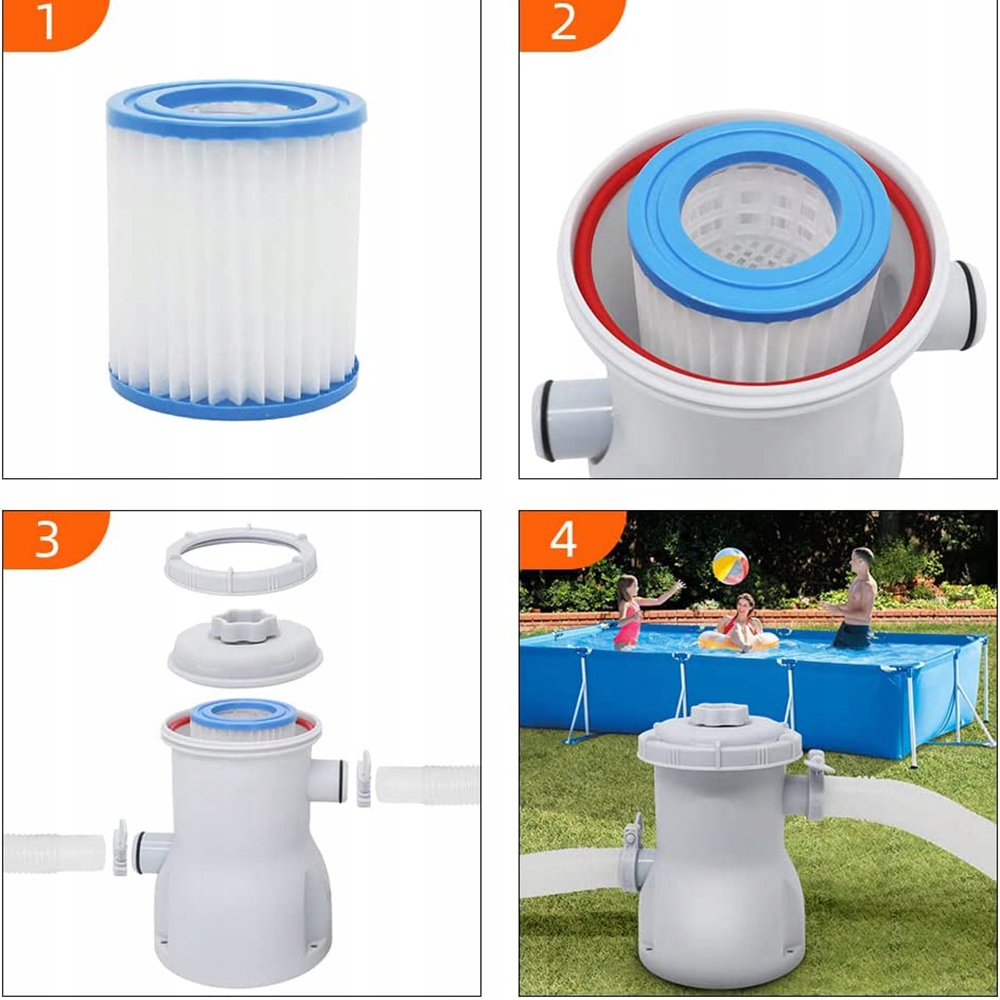 1

2

3

4