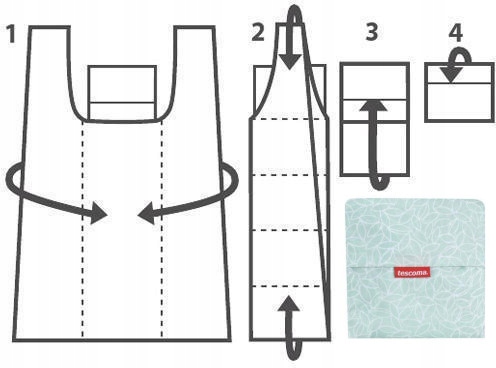 1
2
3
4
tescoma.