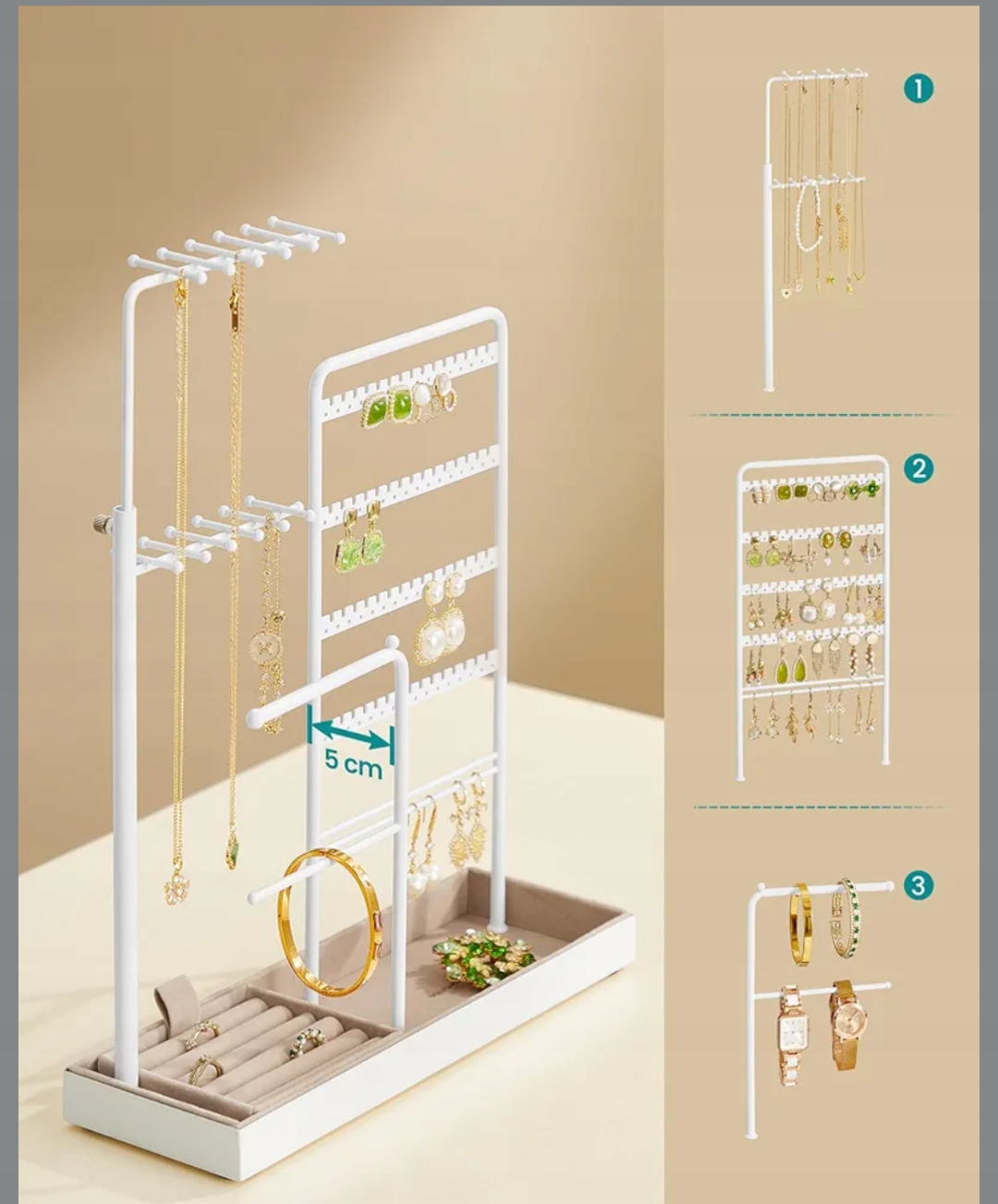 5 cm

1

2

3