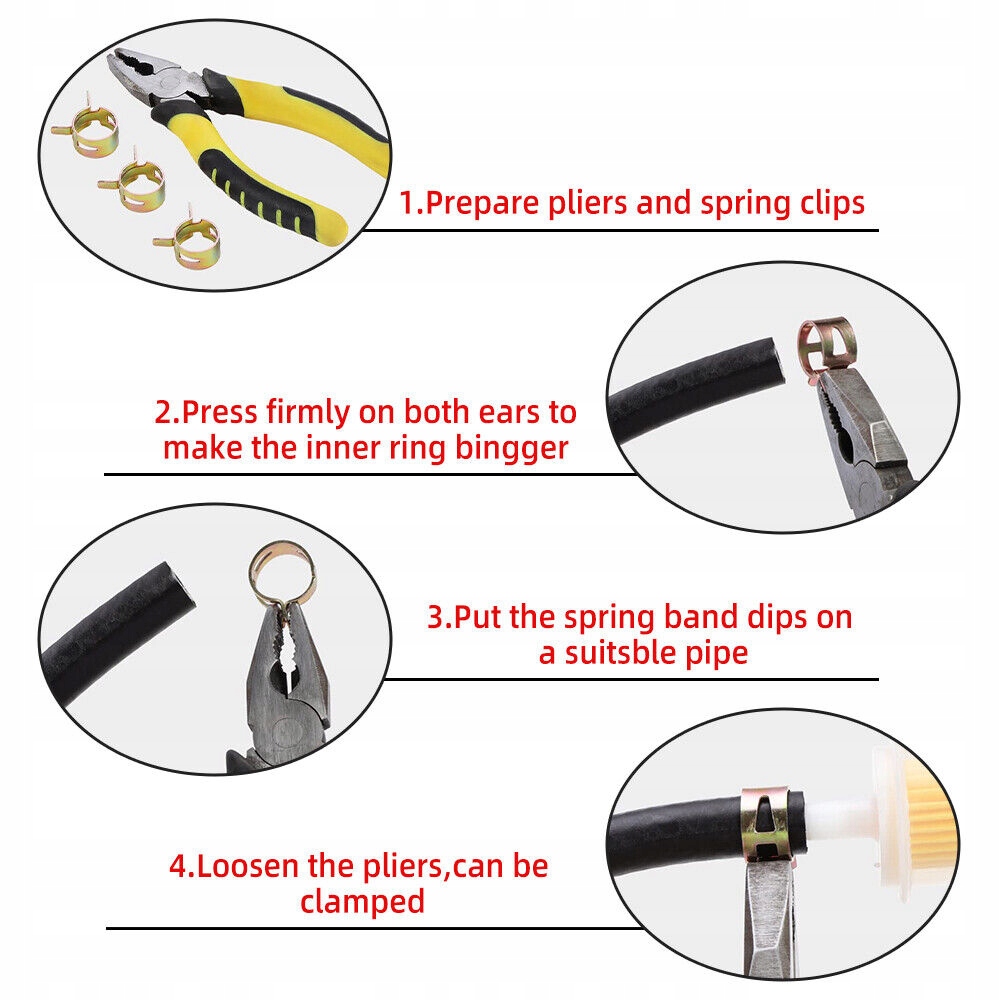 1.Prepare pliers and spring clips

2.Press firmly on both ears to make the inner ring bingger

3.Put the spring band dips on a suitsble pipe

4.Loosen the pliers,can be clamped