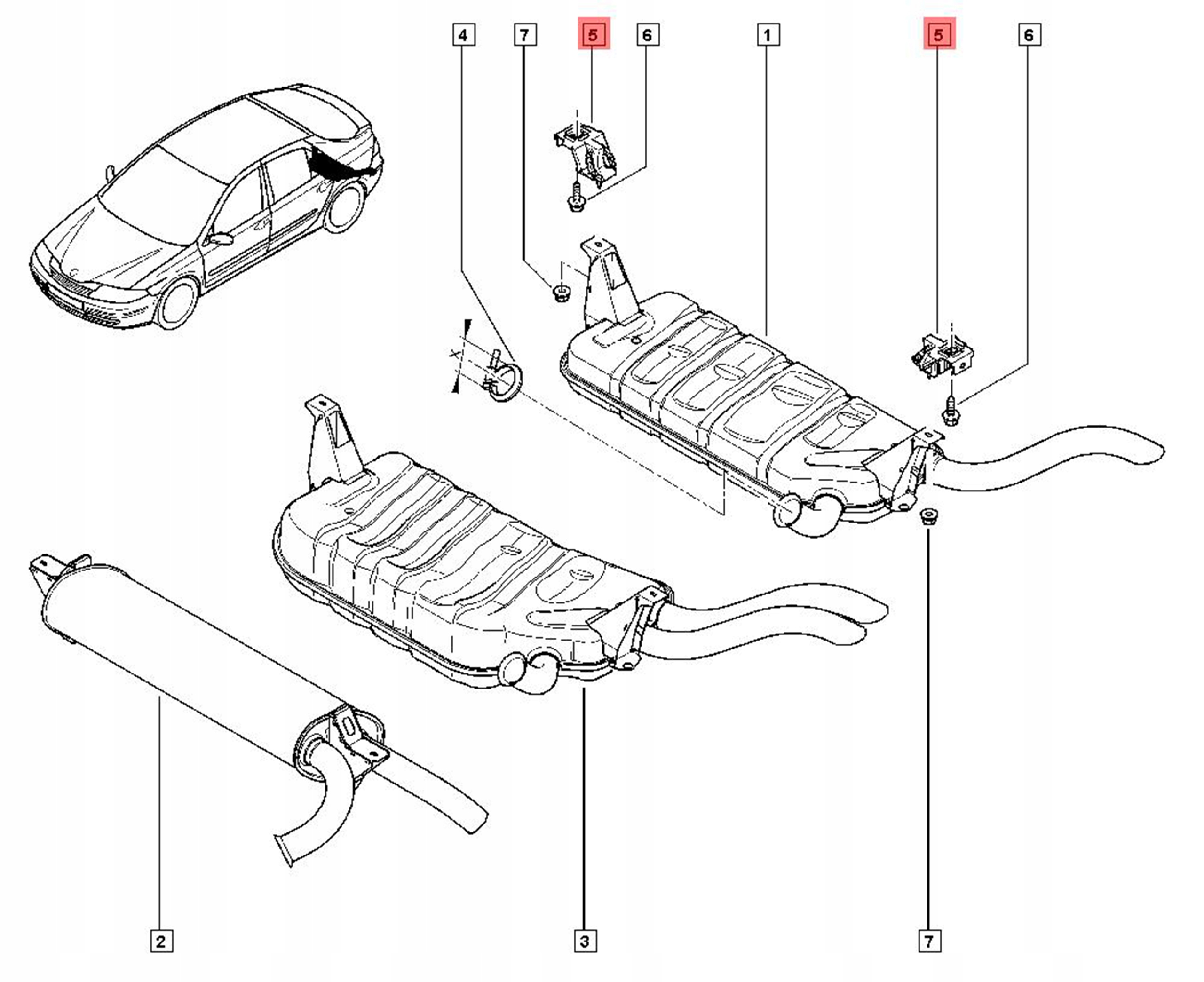 4
7
5
6
1
5
6
X
2
3
7