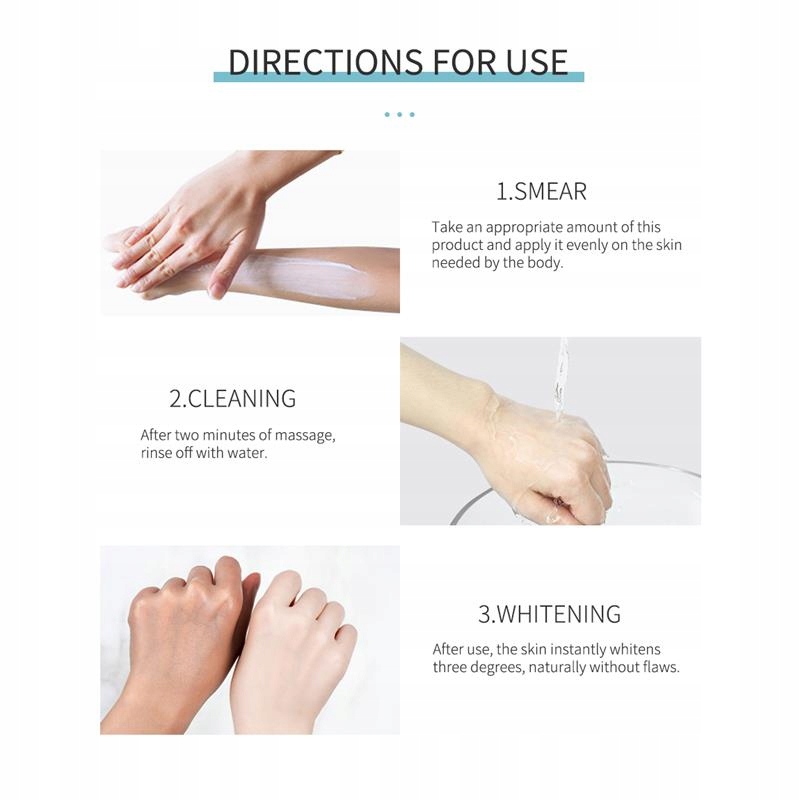 DIRECTIONS FOR USE

1.SMEAR

Take an appropriate amount of this product and apply it evenly on the skin needed by the body.

2.CLEANING

After two minutes of massage, rinse off with water.

3.WHITENING

After use, the skin instantly whitens three degrees, naturally without flaws.