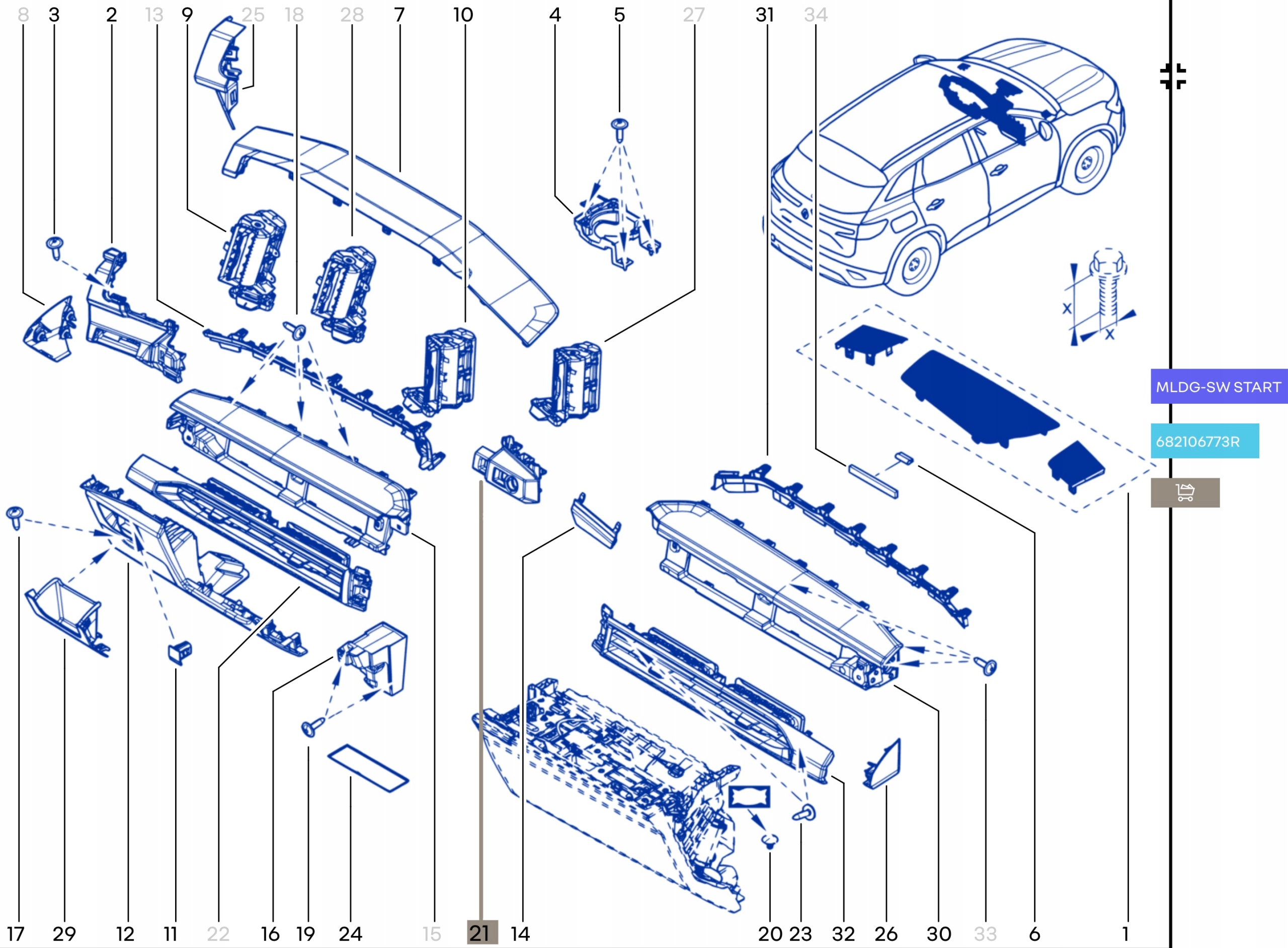 8 3 2 13 9 25 18 28 7 10 4 5 27 31 34

X
X

MLDG-SW START

682106773R

17 29 12 11 22 16 19 24 15 21 14 20 23 32 26 30 33 6 1