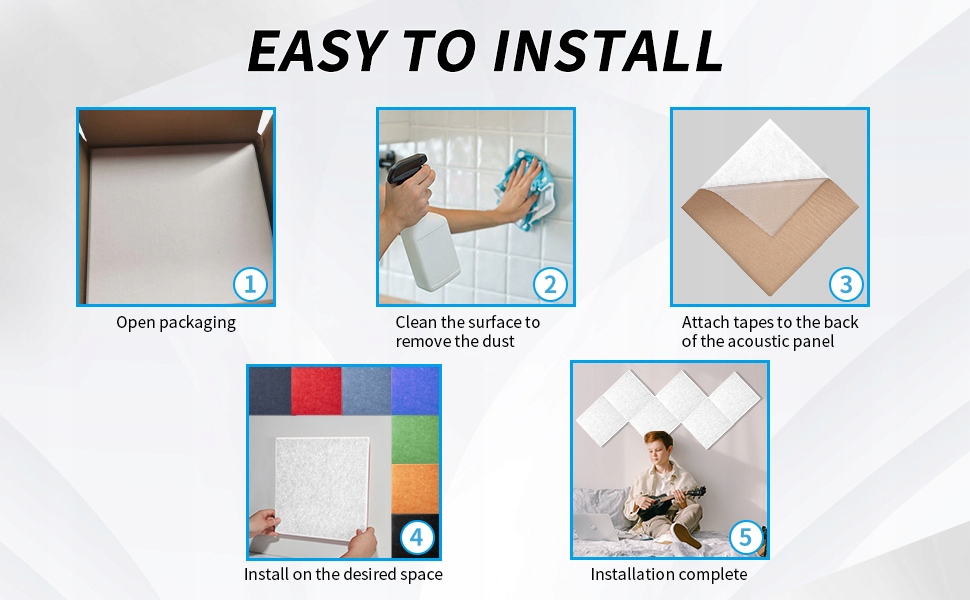 EASY TO INSTALL

1
Open packaging

2
Clean the surface to remove the dust

3
Attach tapes to the back of the acoustic panel

4
Install on the desired space

5
Installation complete