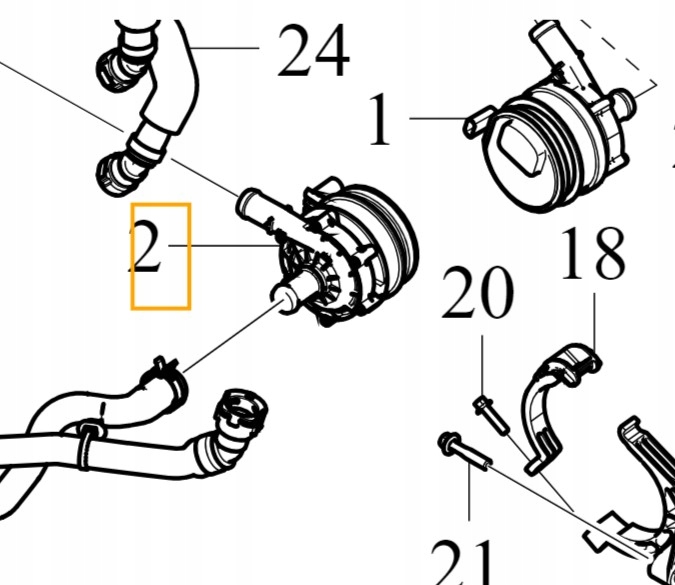 24
1
2
18
20
21