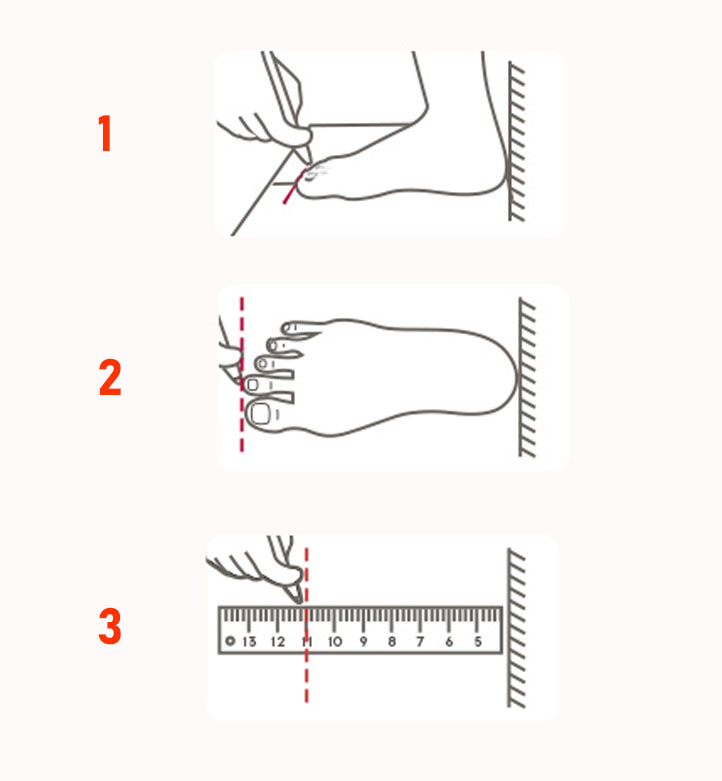 1

2

3

13 12 11 10 9 8 7 6 5