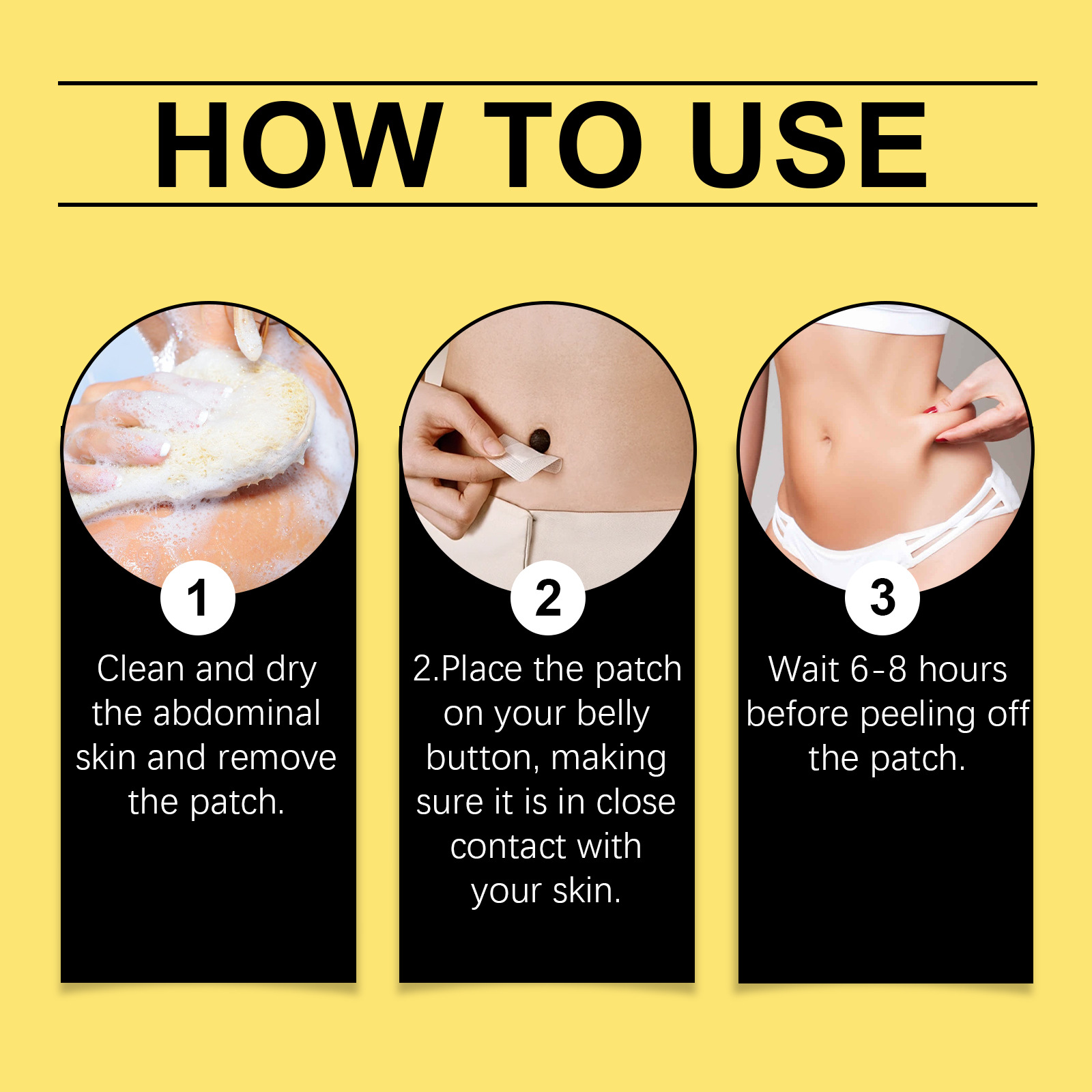 HOW TO USE

1

Clean and dry the abdominal skin and remove the patch.

2

2.Place the patch on your belly button, making sure it is in close contact with your skin.

3

Wait 6-8 hours before peeling off the patch.