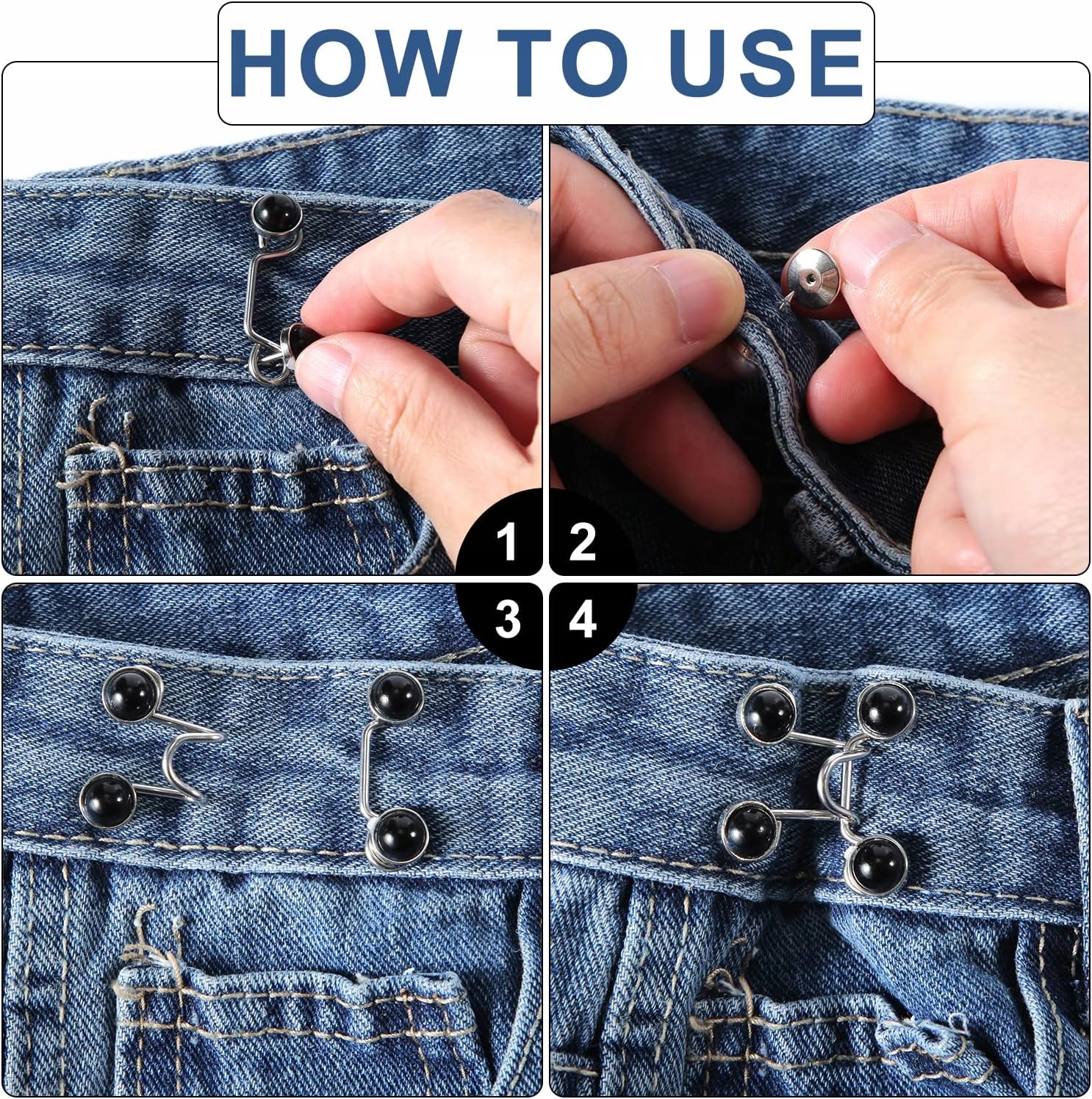 HOW TO USE

1

2

3

4