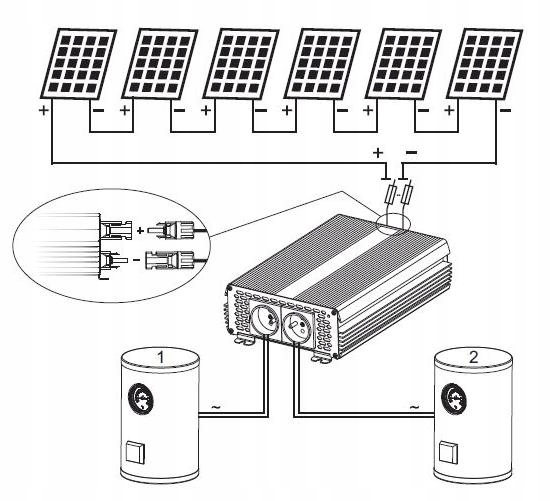 + − + − + − + − + − + −

+ −

+

−

1

2

~

~