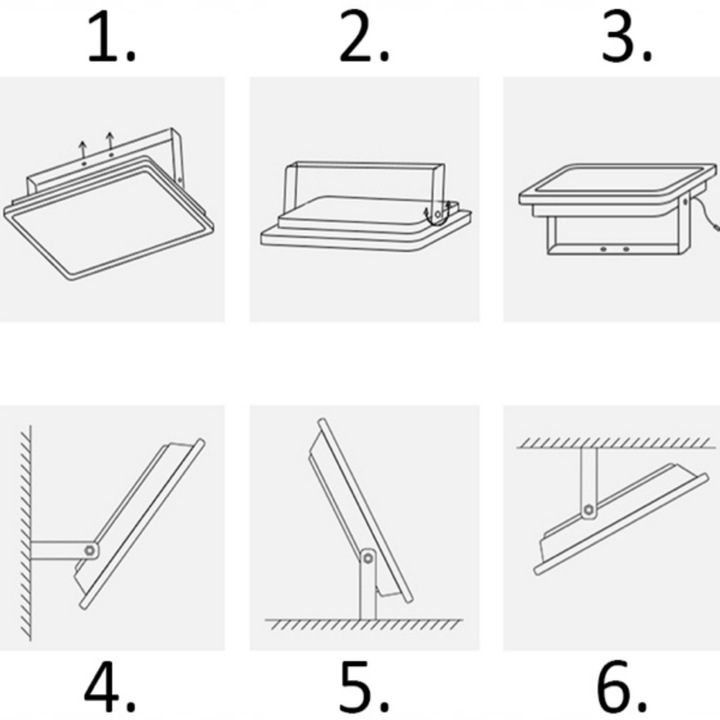 1.

2.

3.

4.

5.

6.